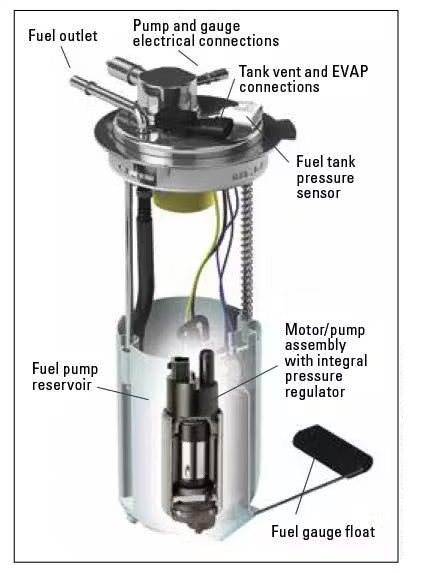 Fuel outlet

Pump and gauge electrical connections

Tank vent and EVAP connections

Fuel tank pressure sensor

Motor/pump assembly with integral pressure regulator

Fuel pump reservoir

Fuel gauge float