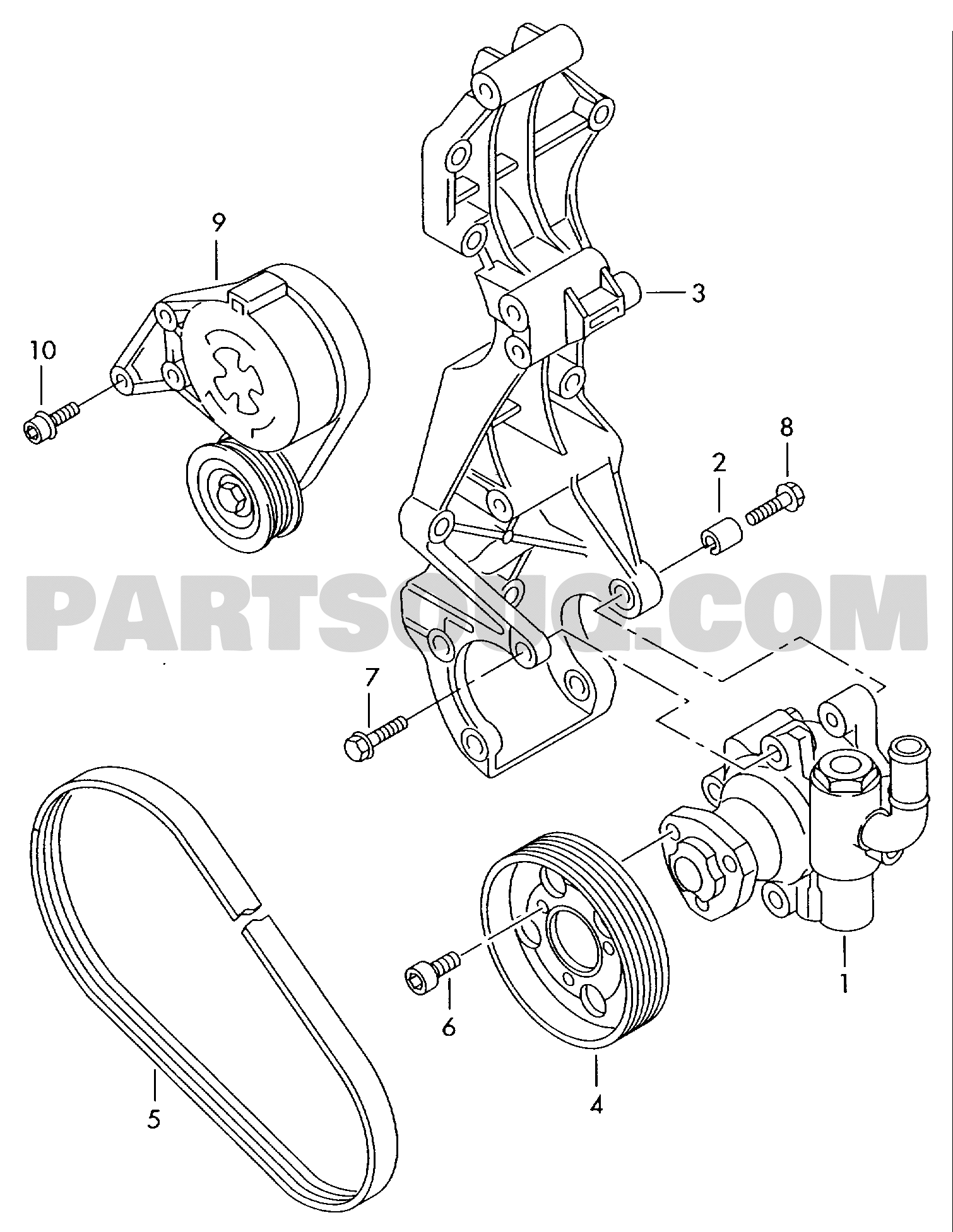 9

3

10

8

2

PARTSOUQ.COM

7

1

6

4

5