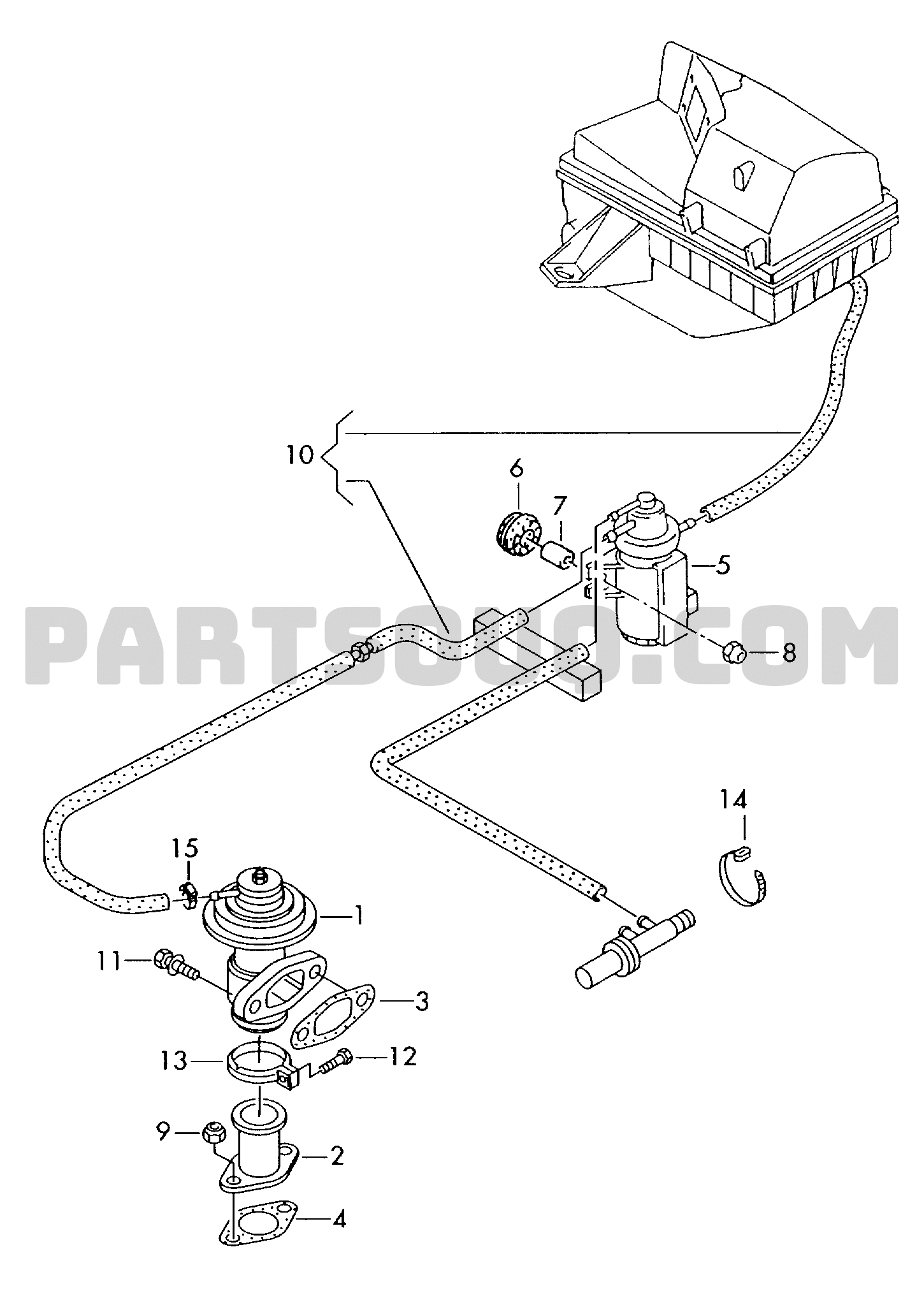 10
6
7
5
PARTSOUQ.COM
8
14
15
1
11
3
13
12
9
2
4