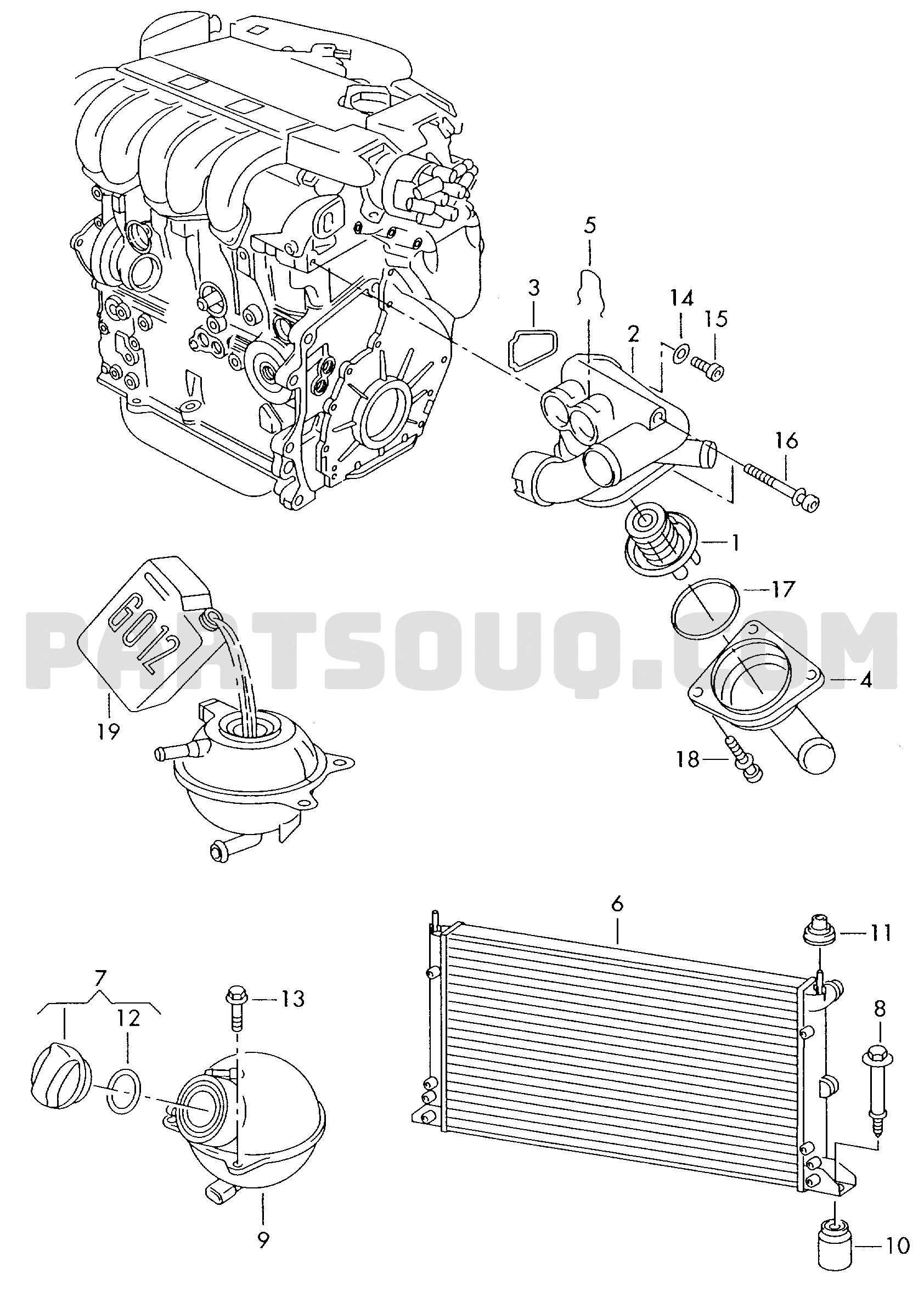 5
3
14
15
2
16
1
17
G012
PARTSOUQ.COM
4
19
18
6
11
7
12
13
8
9
10