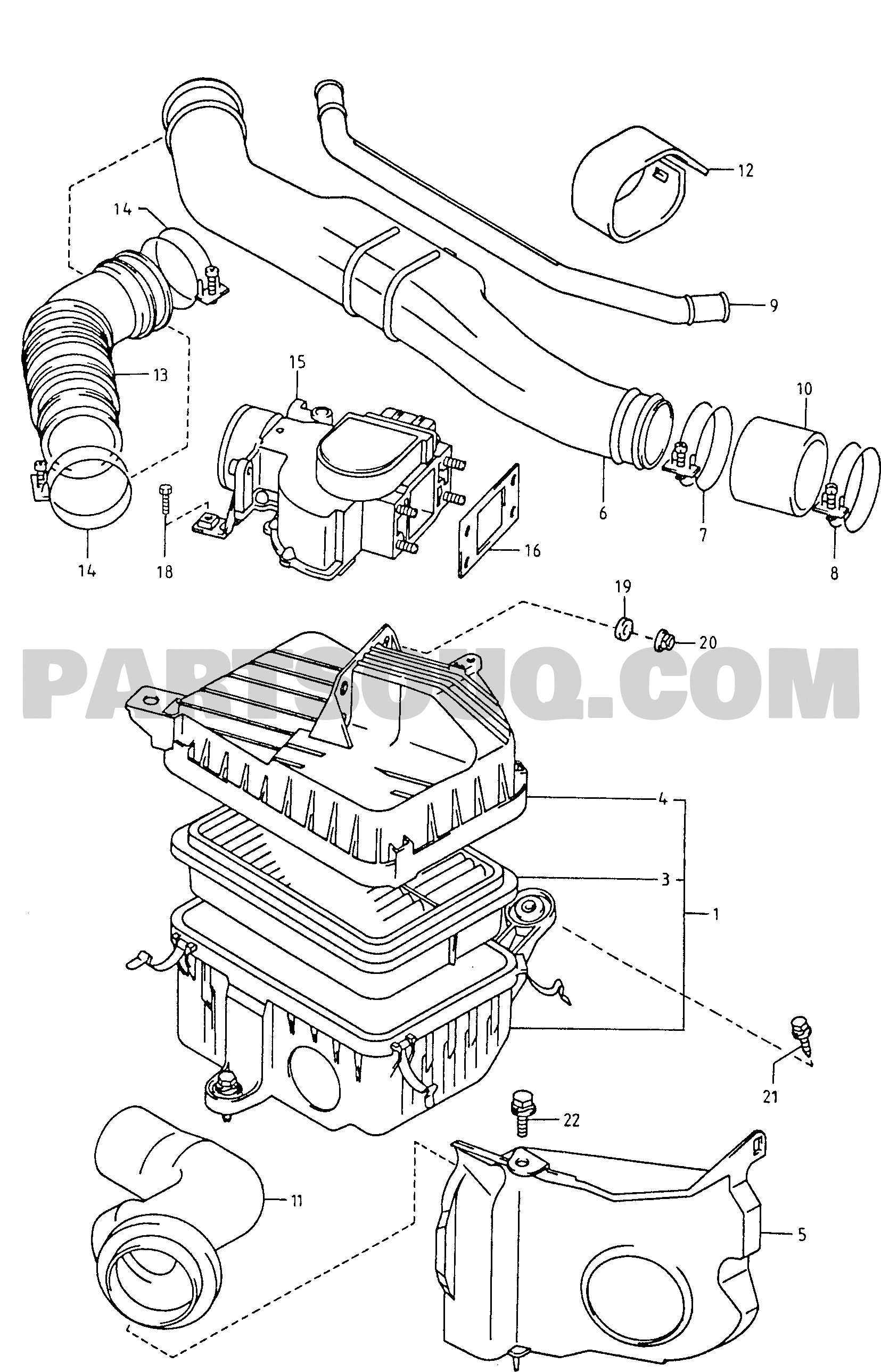 12
14
9
13
15
10
6
7
8
14
18
16
19
20
PARTSOUQ.COM
4
3
1
21
22
11
5