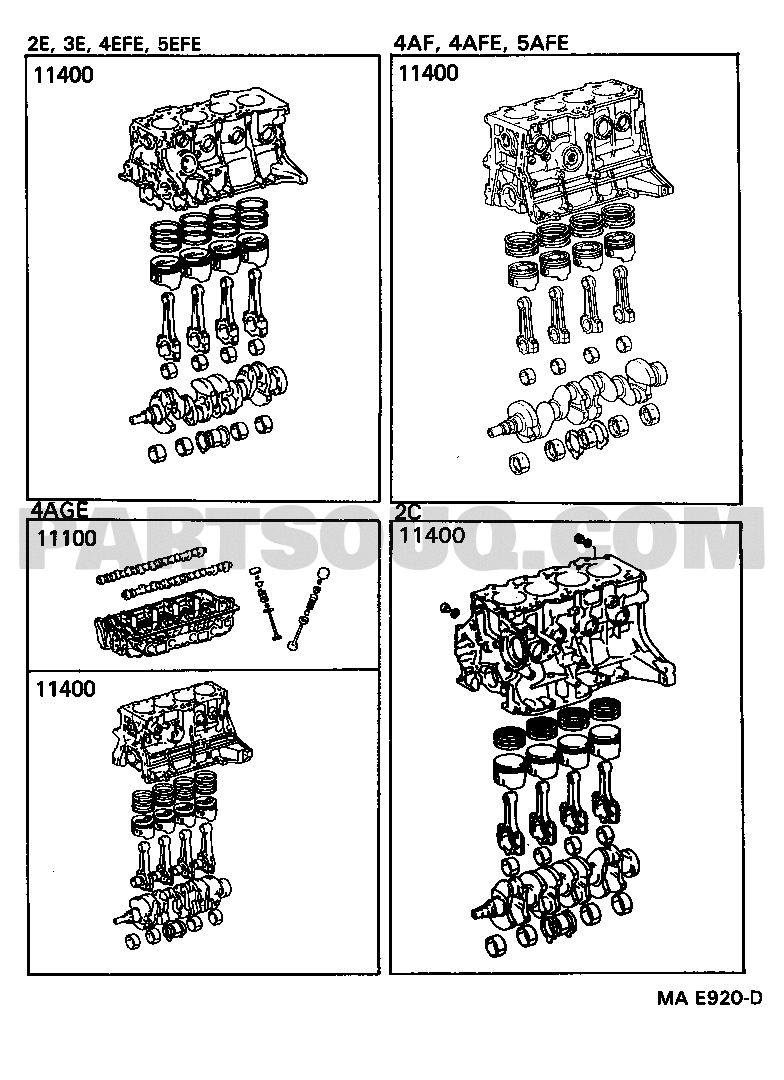 2E, 3E, 4EFE, 5EFE

11400

4AF, 4AFE, 5AFE

11400

4AGE

11100

11400

2C

11400

PARTSOUQ.COM

MA E920-D