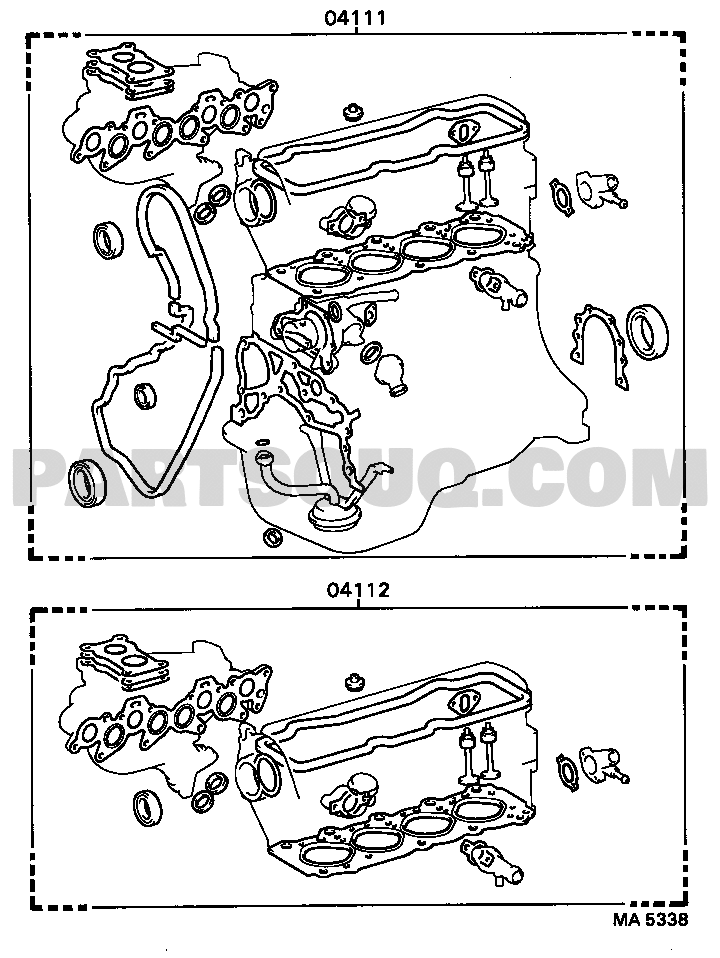 04111

PARTSOUQ.COM

04112

MA 5338