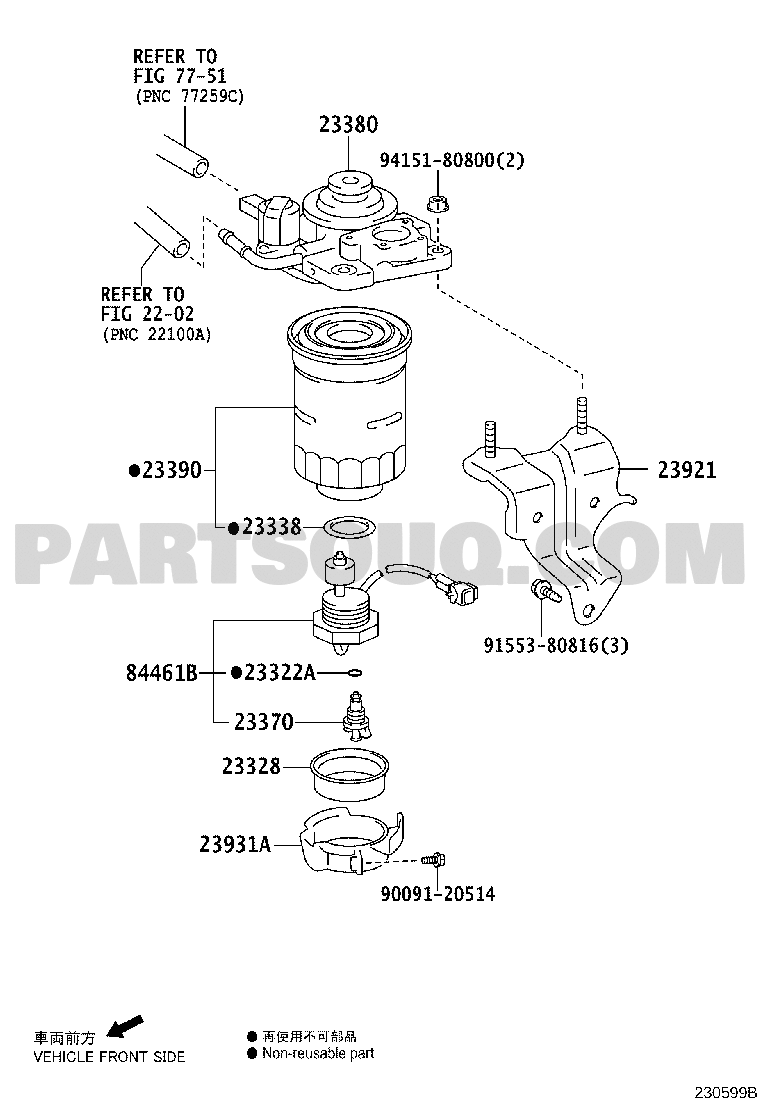 REFER TO
FIG 77-51
(PNC 77259C)

23380

94151-80800(2)

REFER TO
FIG 22-02
(PNC 22100A)

●23390

23921

●23338

PARTSOUQ.COM

91553-80816(3)

84461B

●23322A

23370

23328

23931A

90091-20514

車両前方
VEHICLE FRONT SIDE

● 再使用不可部品
● Non-reusable part

230599B