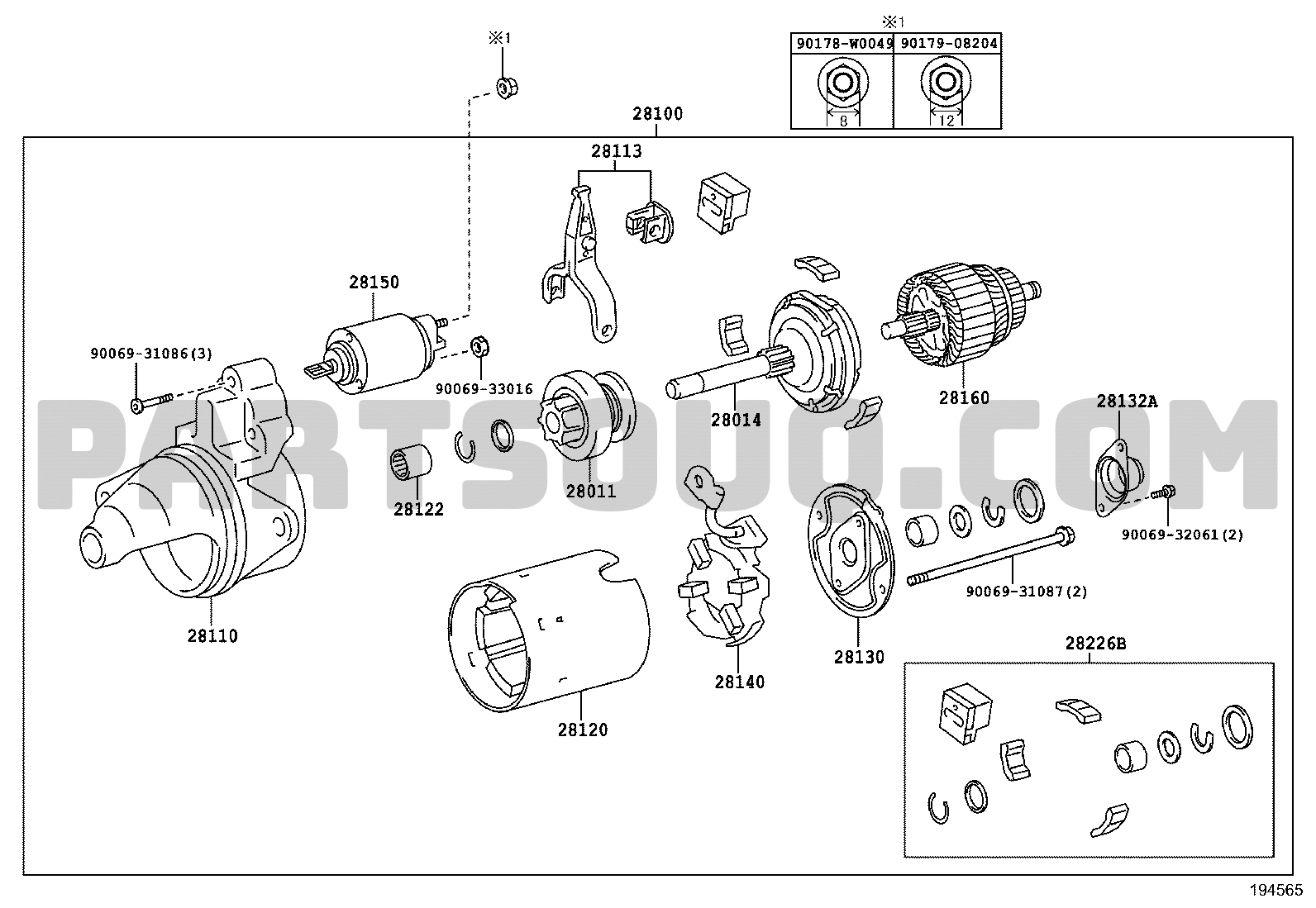 ※1

※1

| 90178-W0049 | 90179-08204 |
|---|---|
| 8 | 12 |

28100

28113

28150

90069-31086(3)

90069-33016

28014

28160

28132A

28122

28011

90069-32061(2)

90069-31087(2)

28110

28140

28130

28226B

28120

PARTSOUQ.COM

194565