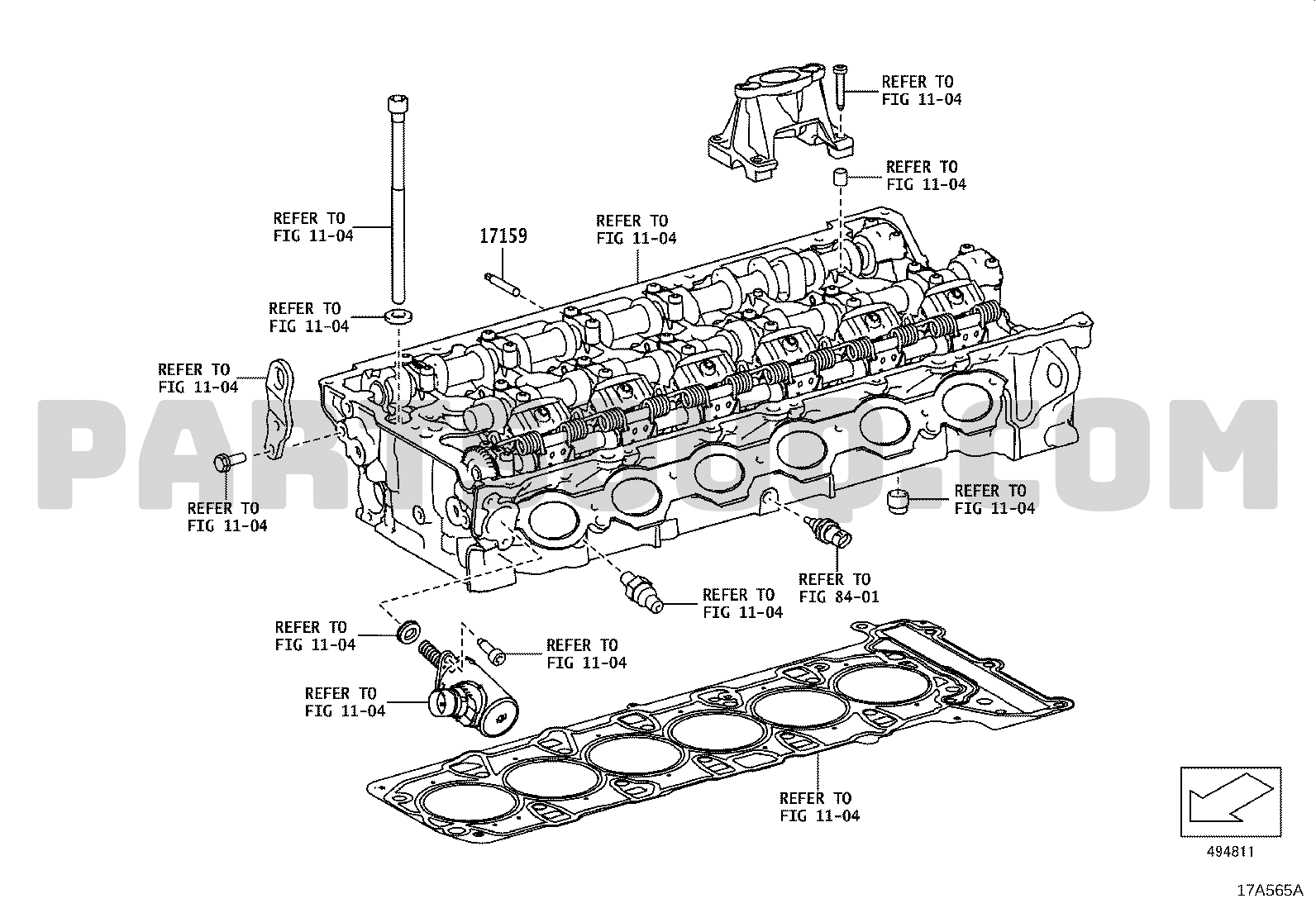 REFER TO
FIG 11-04

REFER TO
FIG 11-04

REFER TO
FIG 11-04

17159

REFER TO
FIG 11-04

REFER TO
FIG 11-04

REFER TO
FIG 11-04

PARTSOUQ.COM

REFER TO
FIG 11-04

REFER TO
FIG 11-04

REFER TO
FIG 84-01

REFER TO
FIG 11-04

REFER TO
FIG 11-04

REFER TO
FIG 11-04

REFER TO
FIG 11-04

REFER TO
FIG 11-04

494811

17A565A