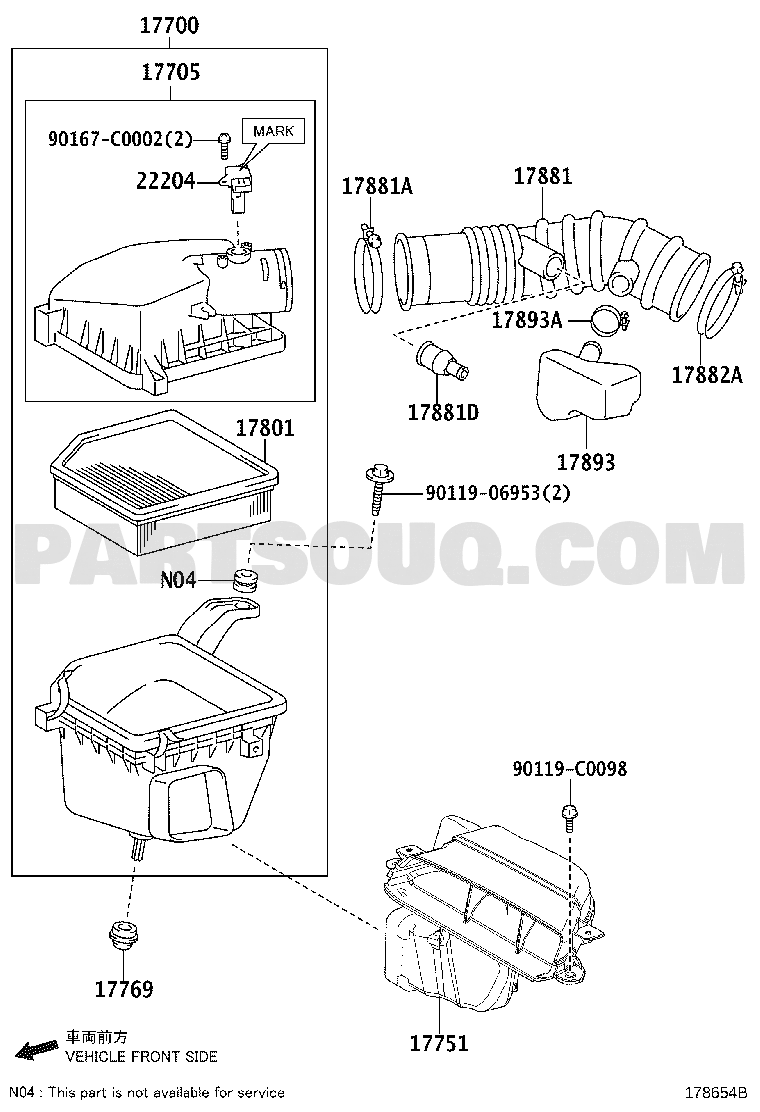 17700

17705

90167-C0002(2)

MARK

22204

17881A

17881

17893A

17882A

17881D

17893

17801

90119-06953(2)

PARTSOUQ.COM

N04

90119-C0098

17769

17751

車両前方
VEHICLE FRONT SIDE

N04 : This part is not available for service

178654B