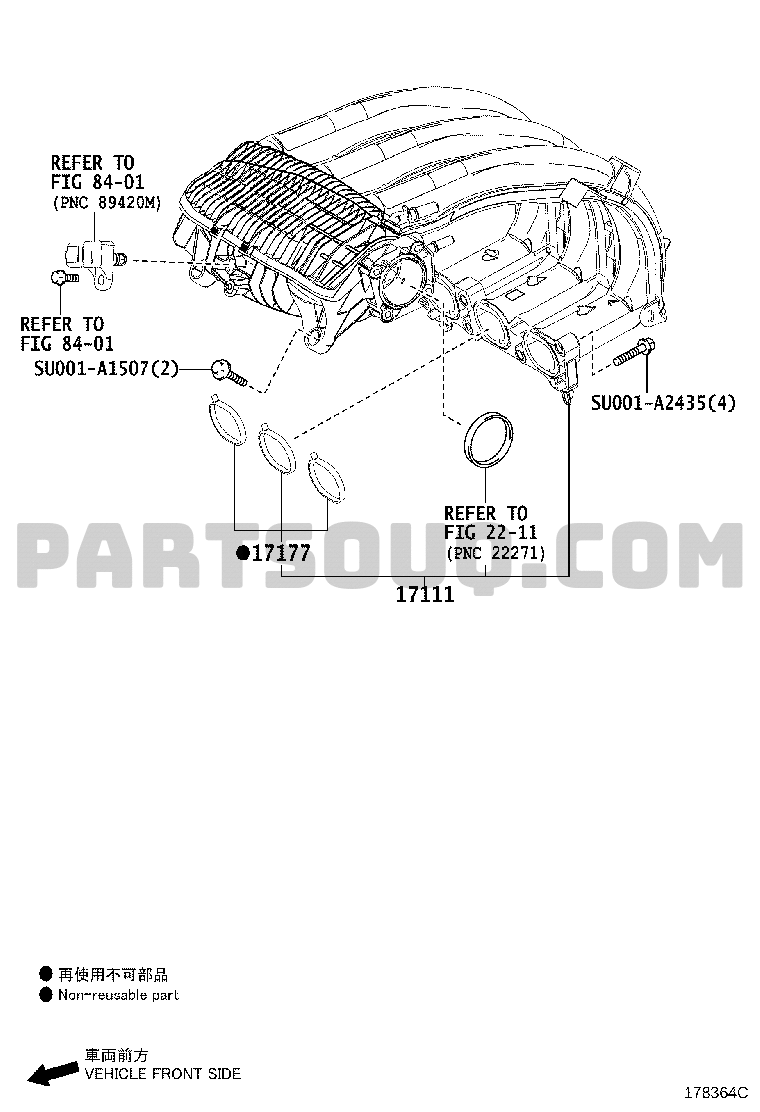 REFER TO
FIG 84-01
(PNC 89420M)

REFER TO
FIG 84-01

SU001-A1507(2)

SU001-A2435(4)

REFER TO
FIG 22-11
(PNC 22271)

PARTSOUQ.COM

●17177

17111

● 再使用不可部品
● Non-reusable part

車両前方
VEHICLE FRONT SIDE

178364C