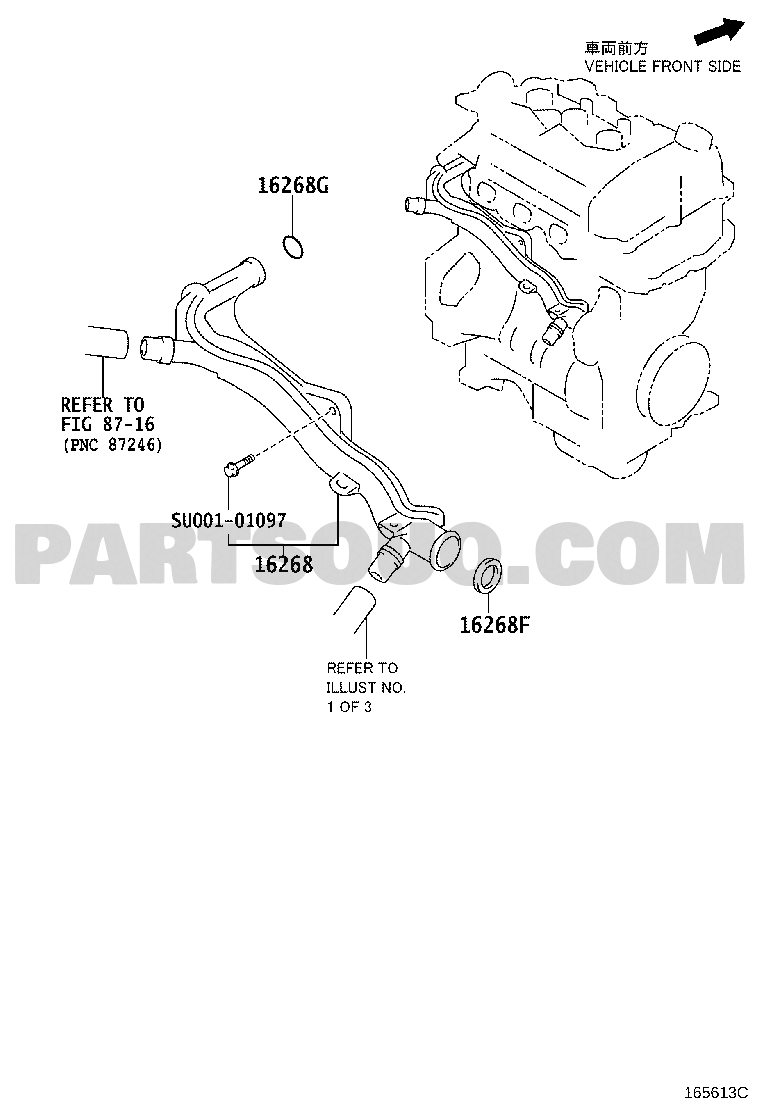 車両前方
VEHICLE FRONT SIDE

16268G

REFER TO
FIG 87-16
(PNC 87246)

SU001-01097

16268

PARTSOUQ.COM

16268F

REFER TO
ILLUST NO.
1 OF 3

165613C