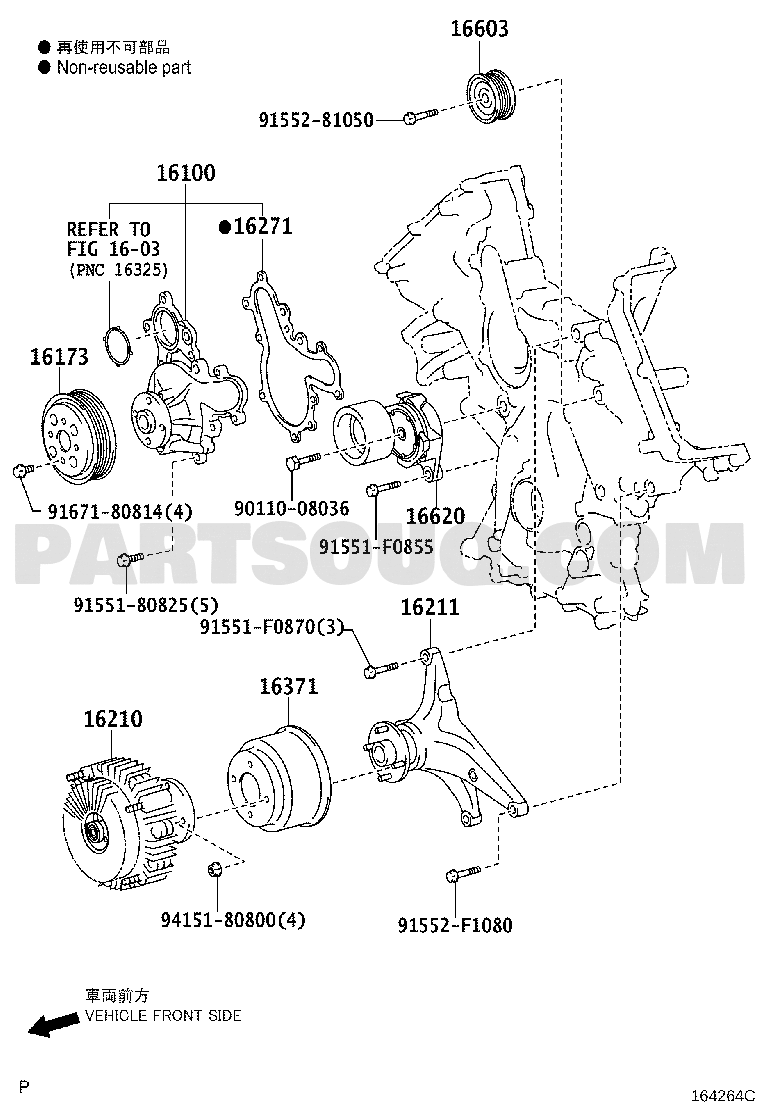 ● 再使用不可部品
● Non-reusable part

16603

91552-81050

16100

REFER TO
FIG 16-03
(PNC 16325)

●16271

16173

91671-80814(4)

90110-08036

16620

91551-F0855

PARTSOUQ.COM

91551-80825(5)

91551-F0870(3)

16211

16371

16210

94151-80800(4)

91552-F1080

車両前方
VEHICLE FRONT SIDE

P

164264C