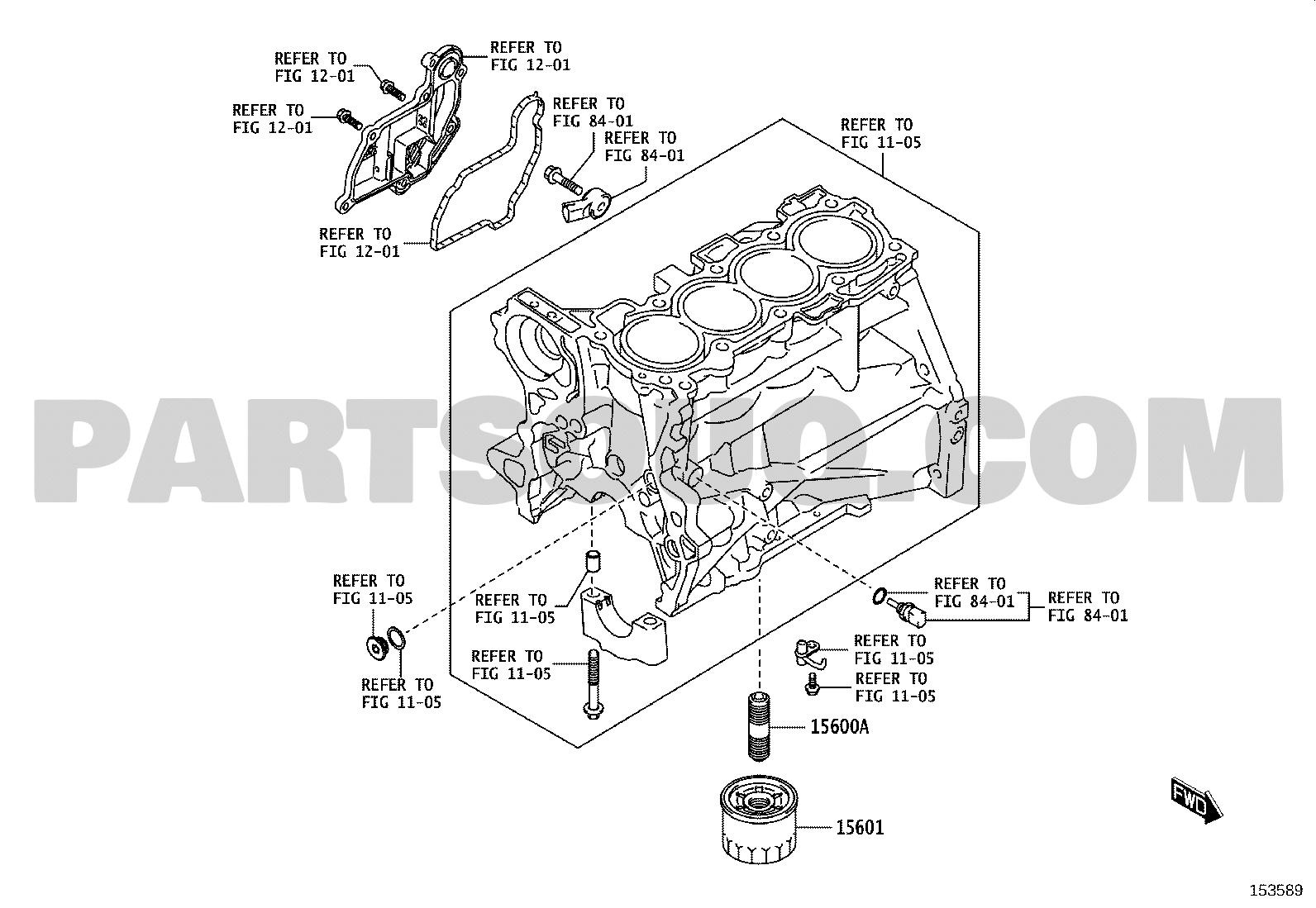 REFER TO
FIG 12-01

REFER TO
FIG 12-01

REFER TO
FIG 12-01

REFER TO
FIG 84-01

REFER TO
FIG 84-01

REFER TO
FIG 11-05

REFER TO
FIG 12-01

PARTSOUQ.COM

REFER TO
FIG 11-05

REFER TO
FIG 11-05

REFER TO
FIG 84-01

REFER TO
FIG 84-01

REFER TO
FIG 11-05

REFER TO
FIG 11-05

REFER TO
FIG 11-05

REFER TO
FIG 11-05

15600A

15601

FWD

153589