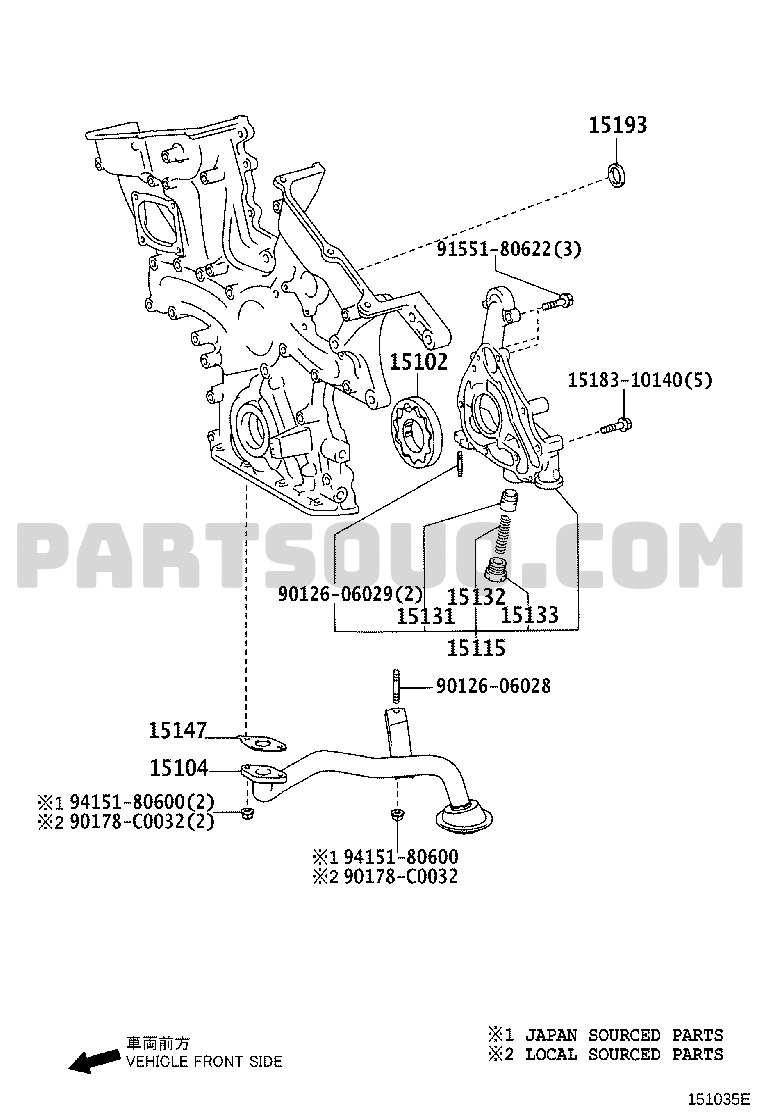 15193

91551-80622(3)

15102

15183-10140(5)

PARTSOUQ.COM

90126-06029(2)
15132
15131
15133
15115

90126-06028

15147

15104

※1 94151-80600(2)
※2 90178-C0032(2)

※1 94151-80600
※2 90178-C0032

車両前方
VEHICLE FRONT SIDE

※1 JAPAN SOURCED PARTS
※2 LOCAL SOURCED PARTS

151035E