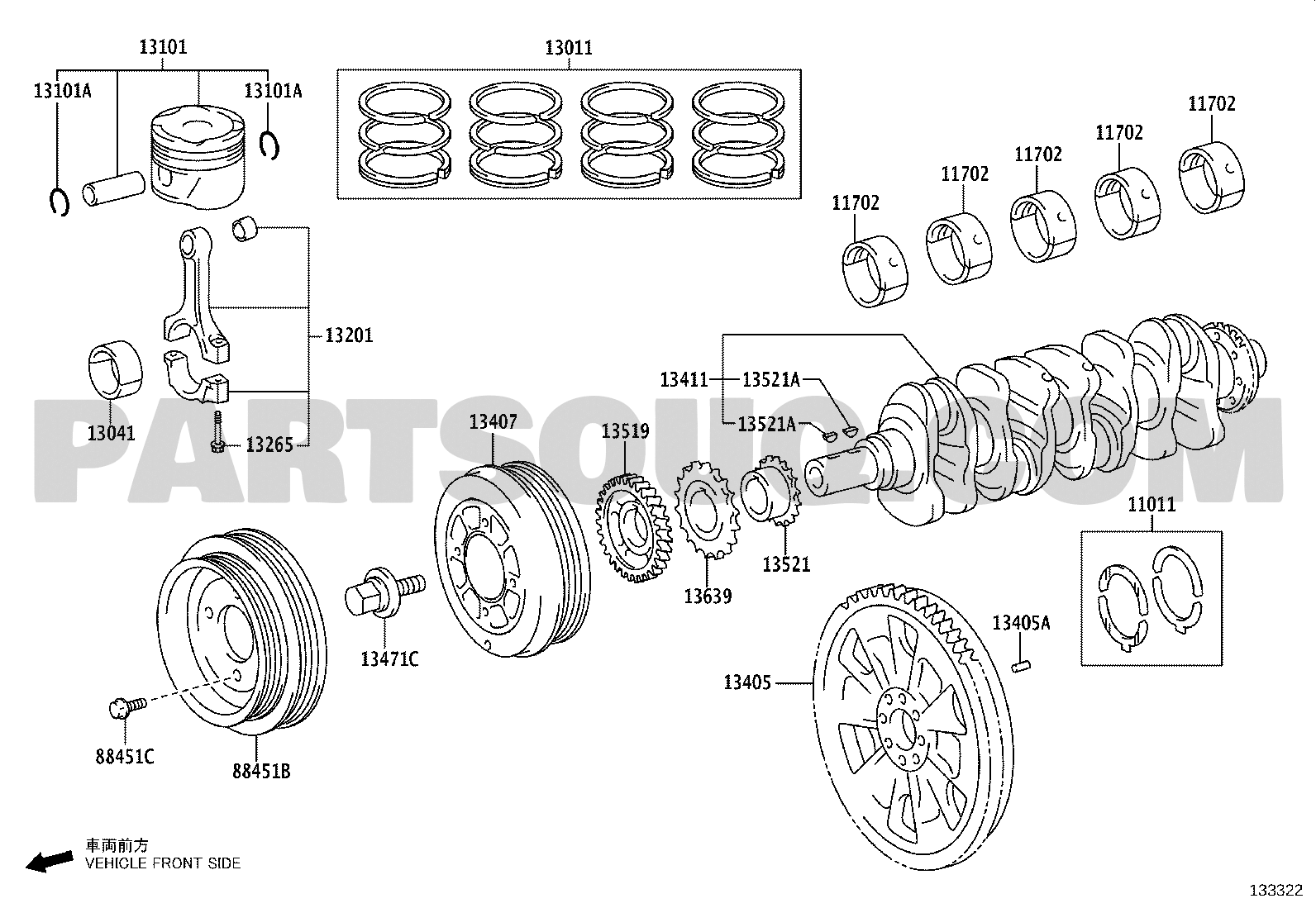 13101
13101A
13101A
13011
11702
11702
11702
11702
11702
13201
13041
13265
13411
13521A
13521A
13407
13519
13639
13521
11011
13471C
13405A
13405
88451C
88451B
PARTSOUQ.COM
車両前方
VEHICLE FRONT SIDE
133322