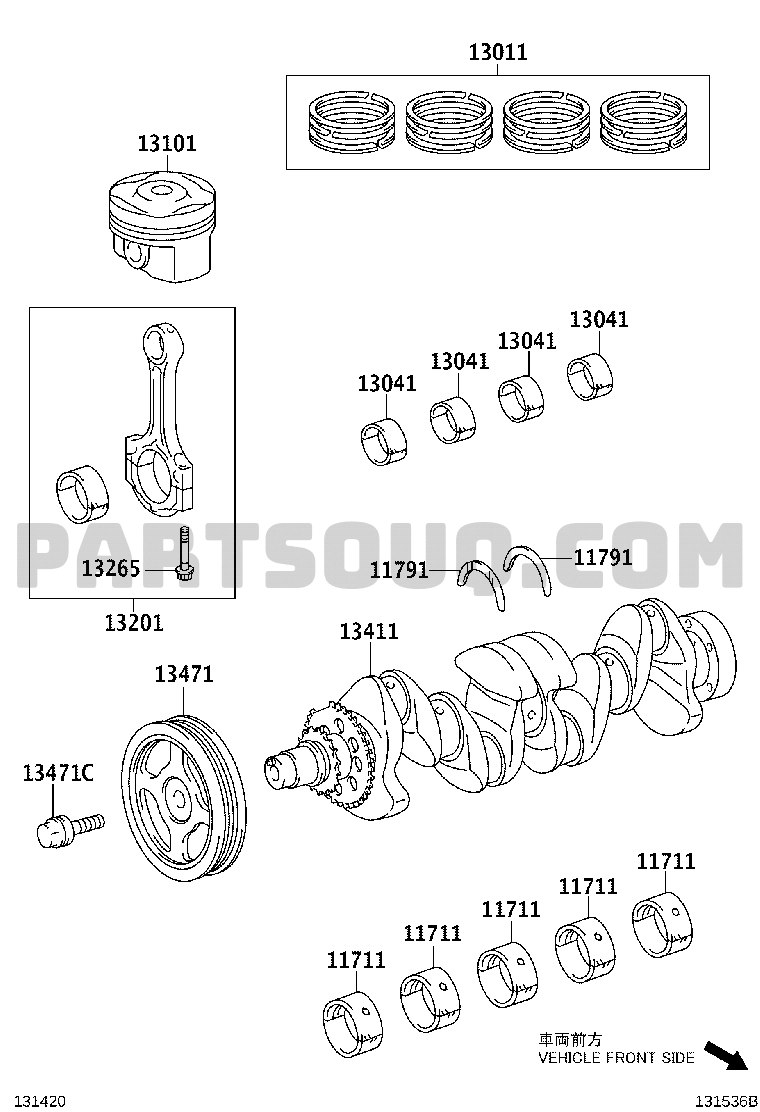 13011

13101

13041

13041

13041

13041

PARTSOUQ.COM

13265

11791

11791

13201

13411

13471

13471C

11711

11711

11711

11711

11711

車両前方
VEHICLE FRONT SIDE

131420

131536B