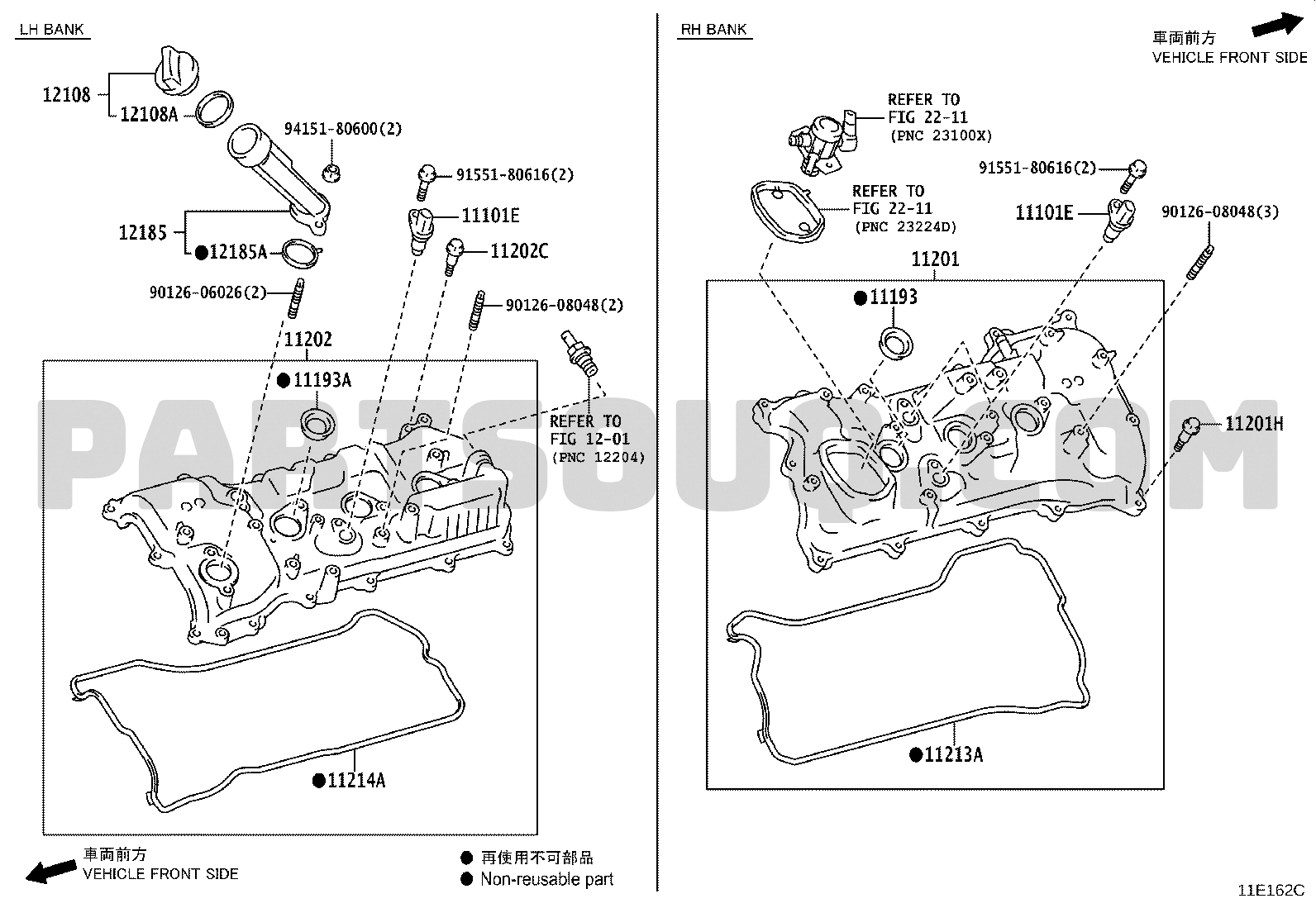 LH BANK

12108
12108A
94151-80600(2)
91551-80616(2)
11101E
12185
●12185A
11202C
90126-06026(2)
90126-08048(2)
11202
●11193A
REFER TO
FIG 12-01
(PNC 12204)
●11214A

車両前方
VEHICLE FRONT SIDE

● 再使用不可部品
● Non-reusable part

RH BANK

車両前方
VEHICLE FRONT SIDE

REFER TO
FIG 22-11
(PNC 23100X)
REFER TO
FIG 22-11
(PNC 23224D)
91551-80616(2)
11101E
90126-08048(3)
11201
●11193
11201H
●11213A

PARTSOUQ.COM

11E162C