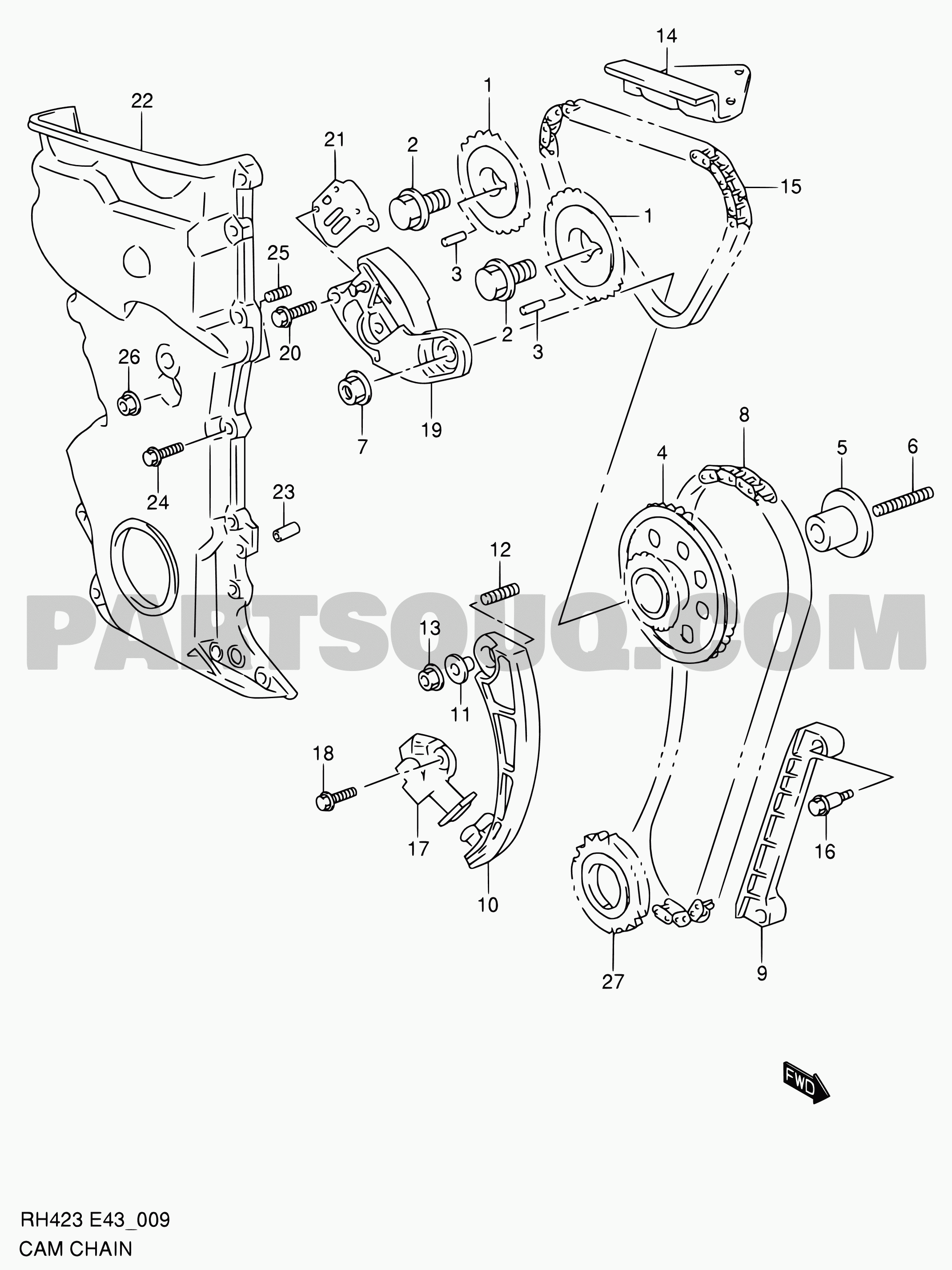 14

22

1

21

2

15

1

25

3

2

3

20

26

19

7

8

4

5

6

24

23

12

PARTSOUQ.COM

13

11

18

17

10

16

27

9

FWD

RH423 E43_009

CAM CHAIN