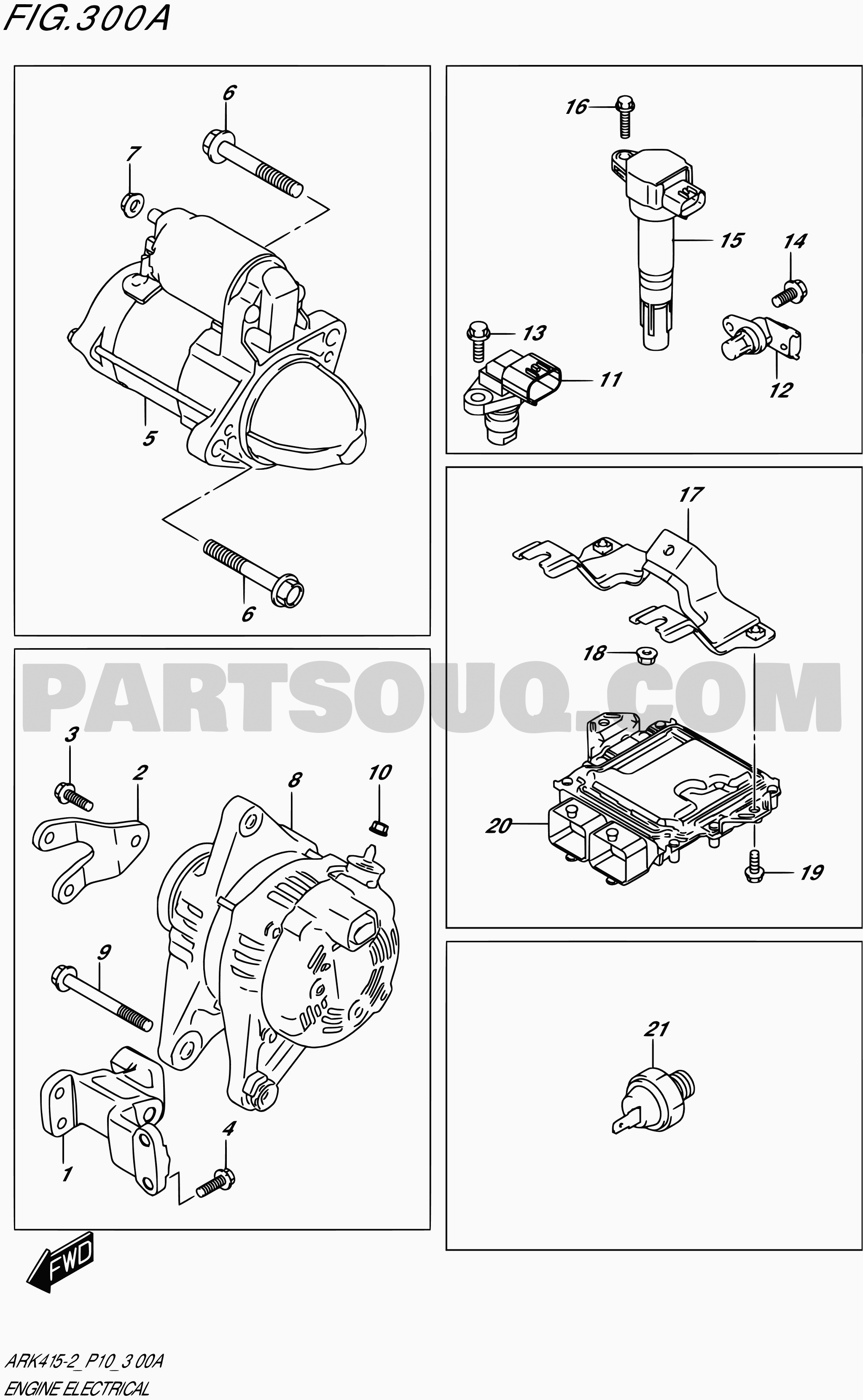 FIG.300A

6
7
5
6

16
15
14
13
11
12

17
18
20
19

PARTSOUQ.COM

3
2
8
10
9
1
4

21

FWD

ARK415-2_P10_300A
ENGINE ELECTRICAL