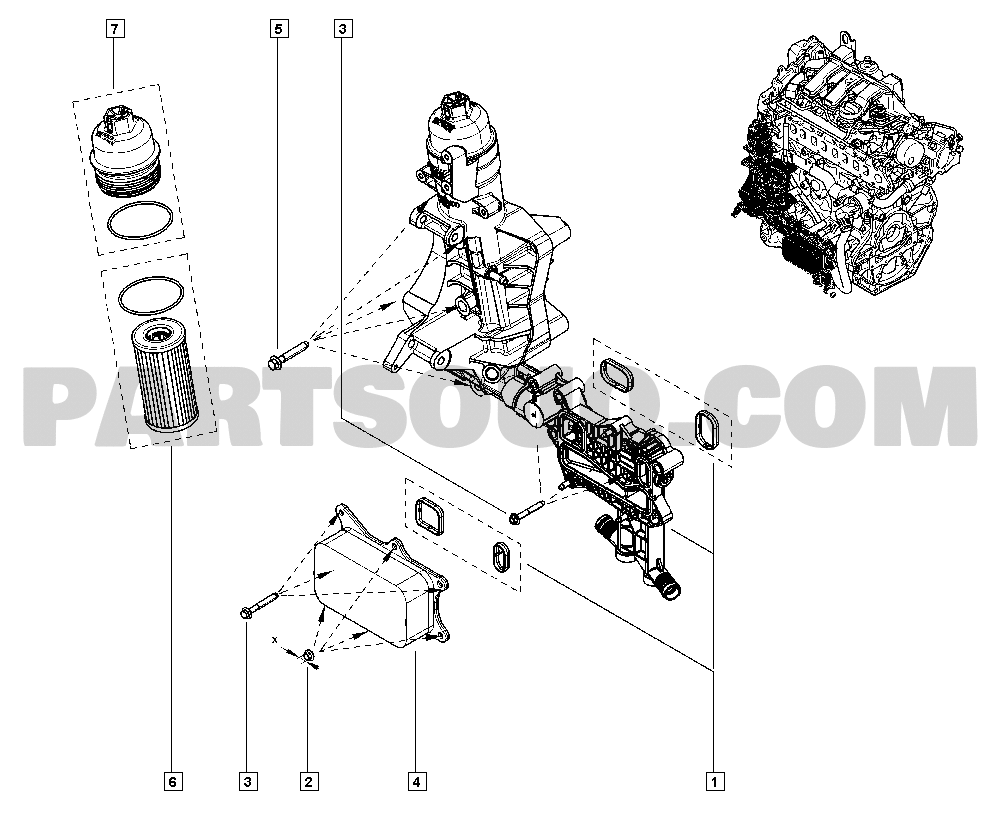 7

5

3

PARTSOUQ.COM

x

6

3

2

4

1