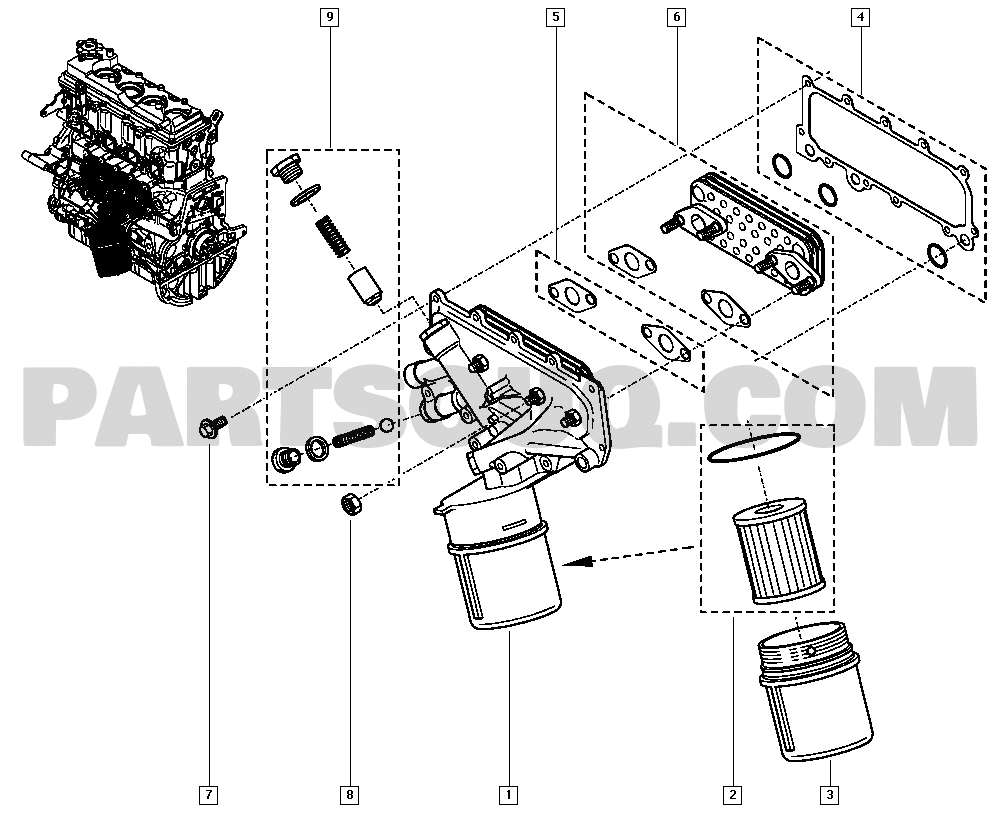 9
5
6
4
PARTSOUQ.COM
7
8
1
2
3