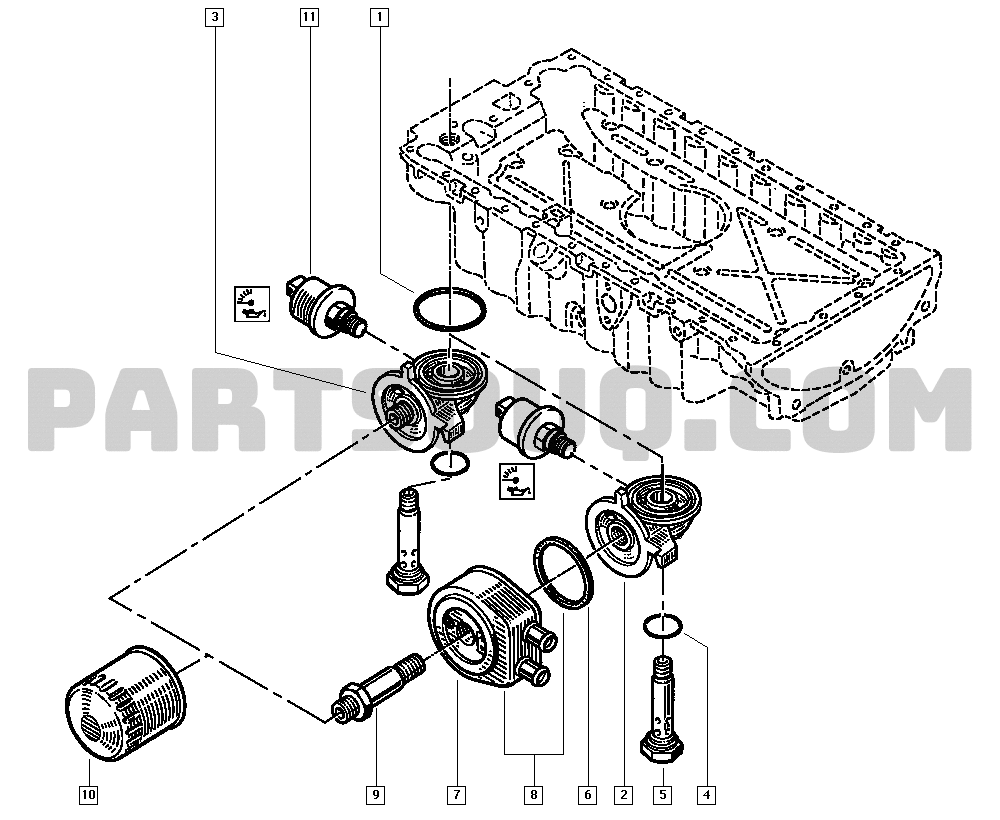 3
11
1
PARTSOUQ.COM
10
9
7
8
6
2
5
4