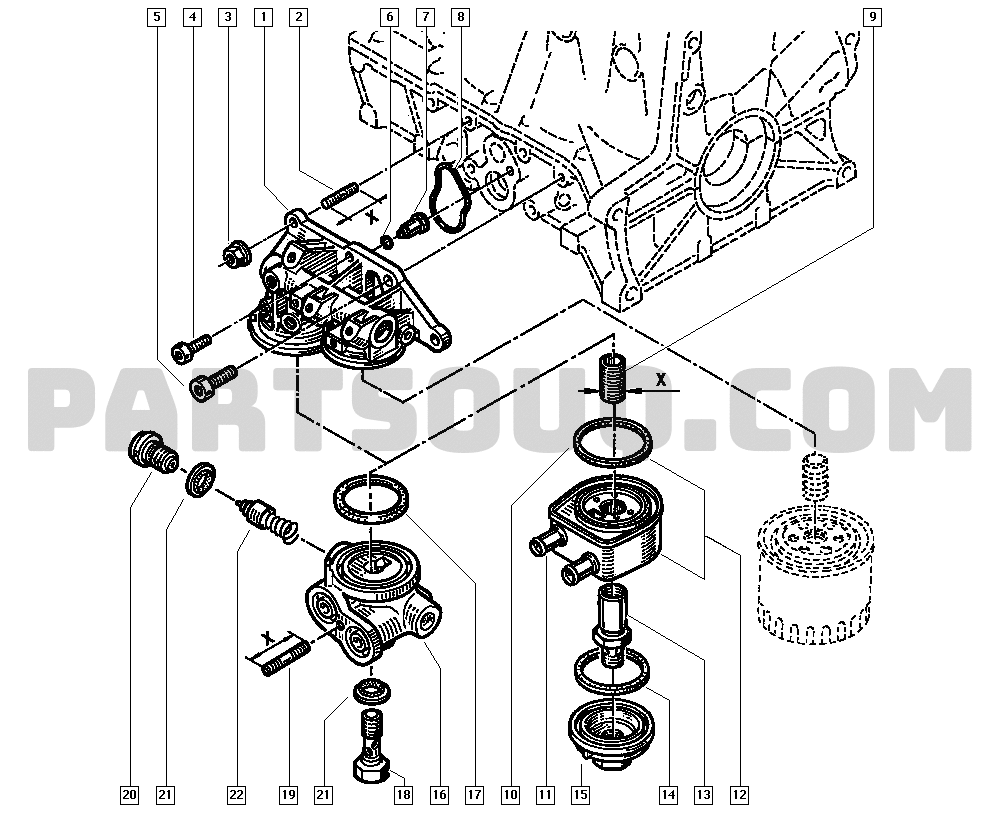 5 4 3 1 2 6 7 8 9

X

X

PARTSOUQ.COM

X

20 21 22 19 21 18 16 17 10 11 15 14 13 12