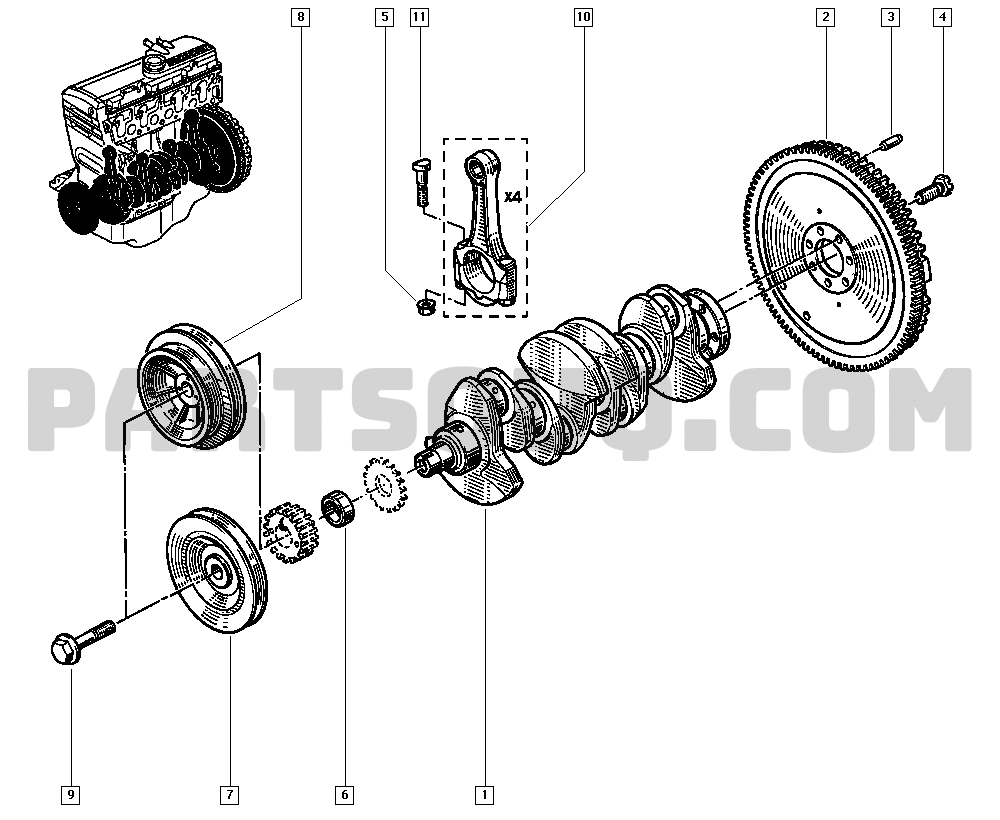 8
5
11
10
2
3
4
X4
PARTSOUQ.COM
9
7
6
1