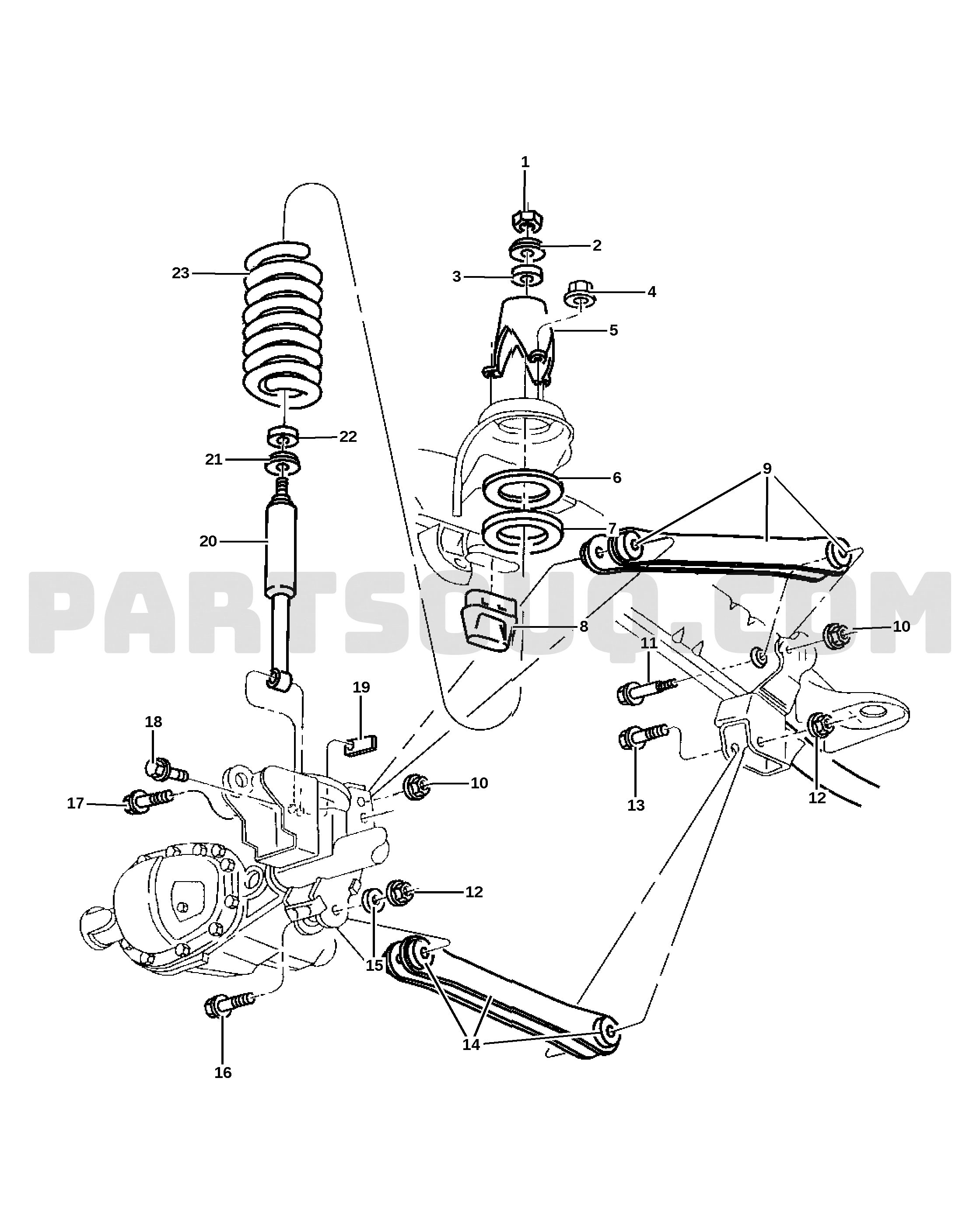 1
2
3
4
5
23
22
21
6
9
7
20
PARTSOUQ.COM
8
10
11
19
18
10
17
13
12
12
15
14
16