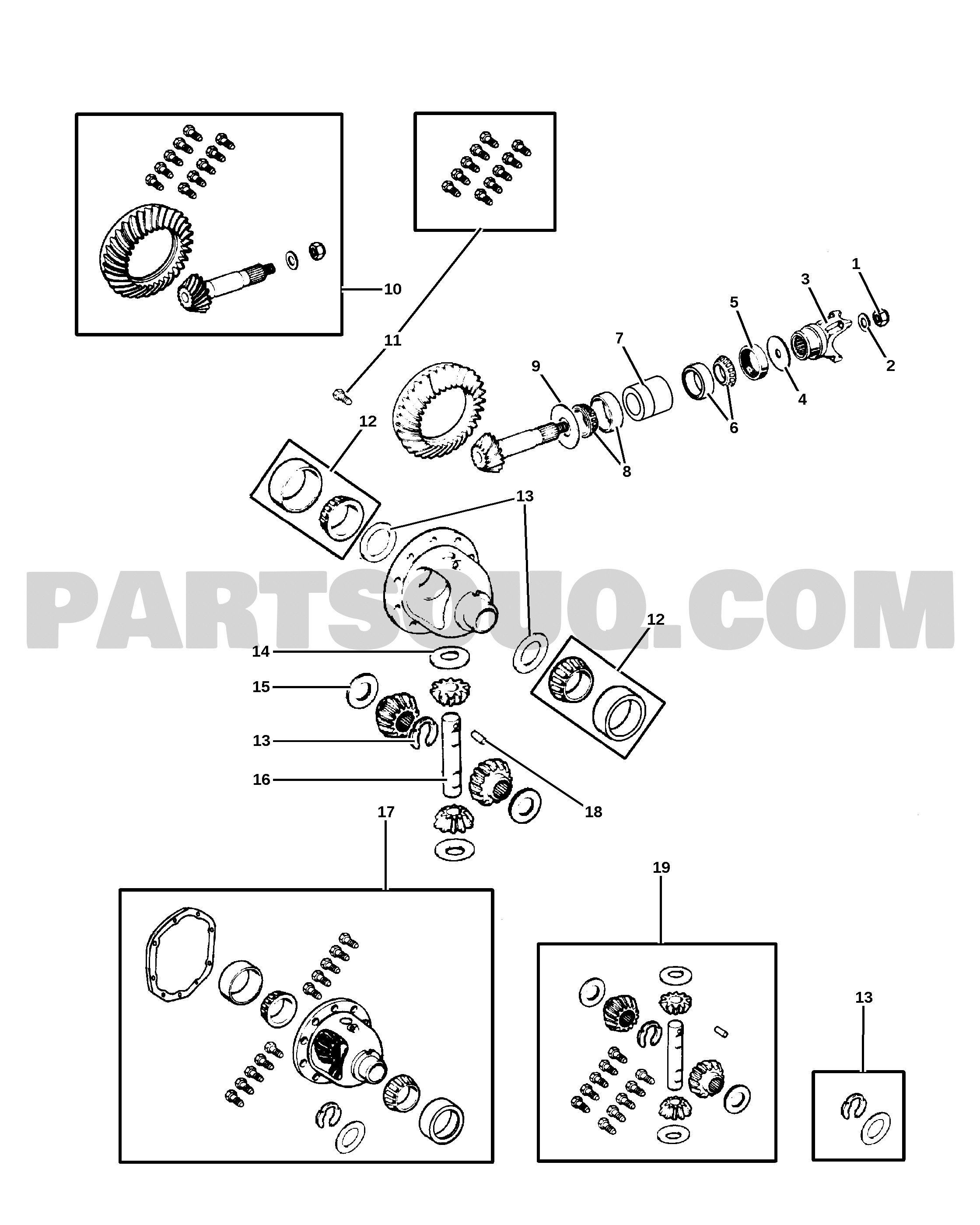 10
11
1
3
5
7
9
2
4
6
8
12
13
PARTSOUQ.COM
12
14
15
13
16
18
17
19
13