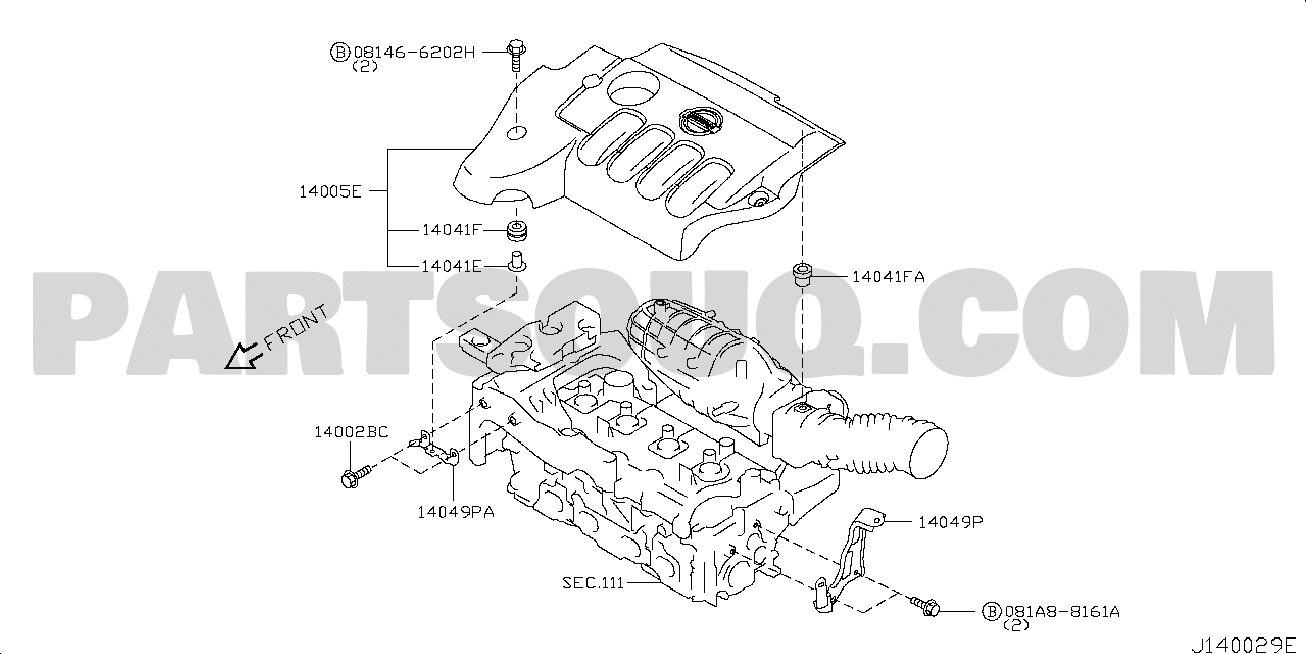 Ⓑ08146-6202H
(2)

14005E

14041F

14041E

14041FA

PARTSOUQ.COM

FRONT

14002BC

14049PA

14049P

SEC.111

Ⓑ081A8-8161A
(2)

J140029E