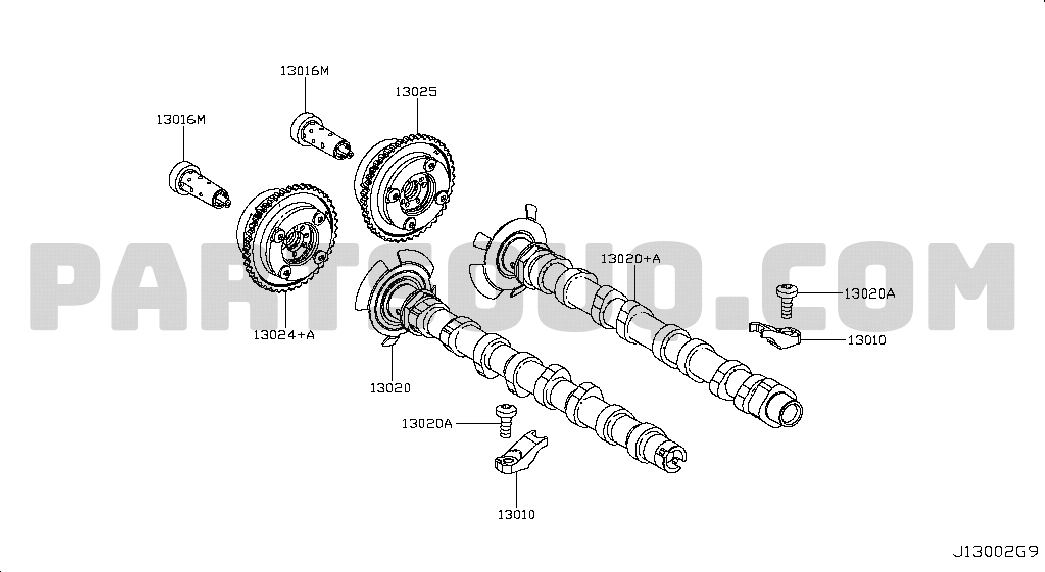 13016M
13025
13016M
PARTSOUQ.COM
13020+A
13020A
13010
13024+A
13020
13020A
13010
J13002G9