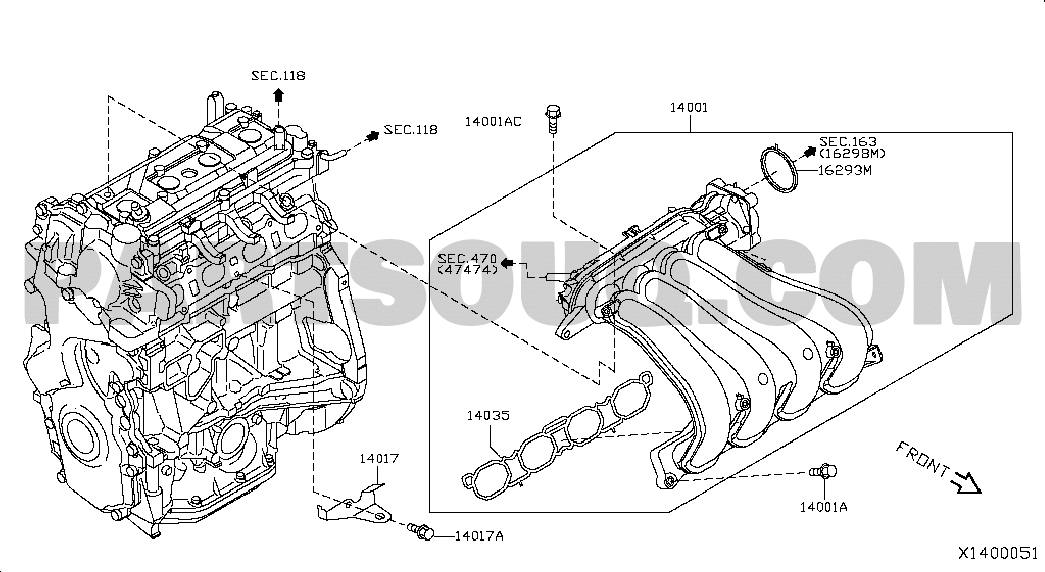 SEC.118
SEC.118
14001AC
14001
SEC.163
(16298M)
16293M
SEC.470
(47474)
PARTSOUQ.COM
14035
14017
14017A
14001A
FRONT
X1400051