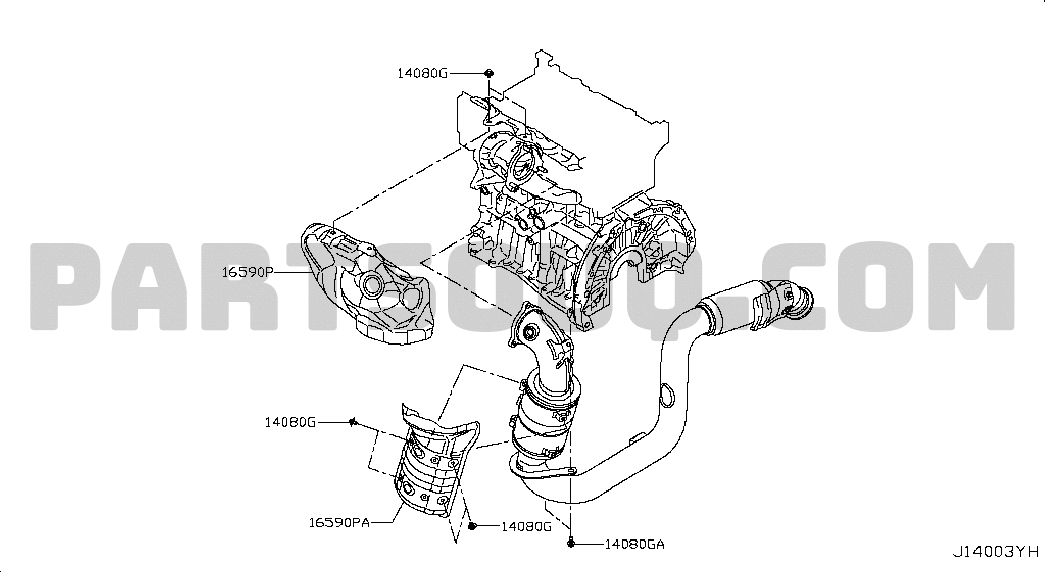 14080G
PARTSOUQ.COM
16590P
14080G
16590PA
14080G
14080GA
J14003YH