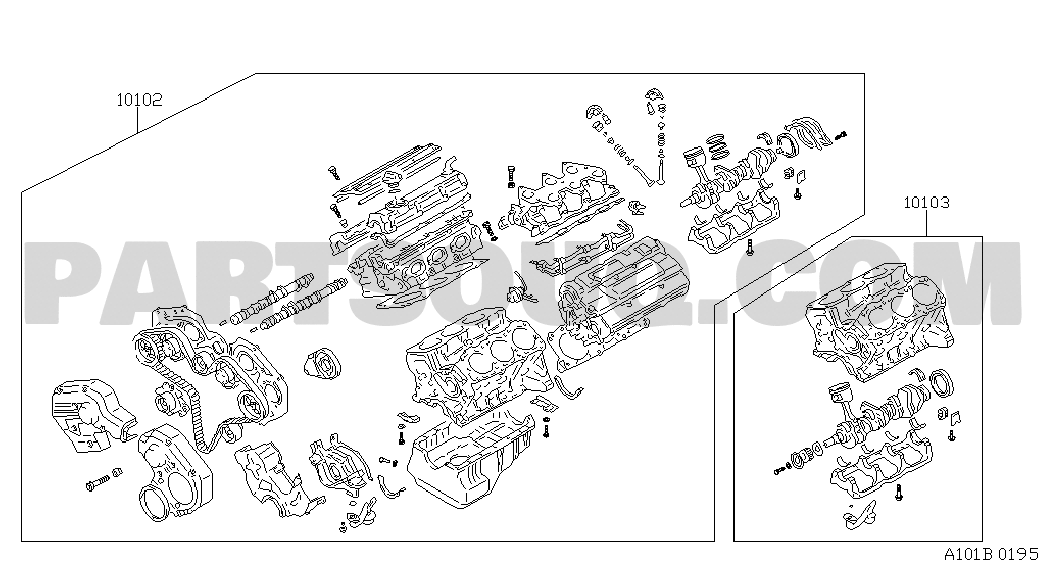 10102

10103

PARTSOUQ.COM

A101B 0195