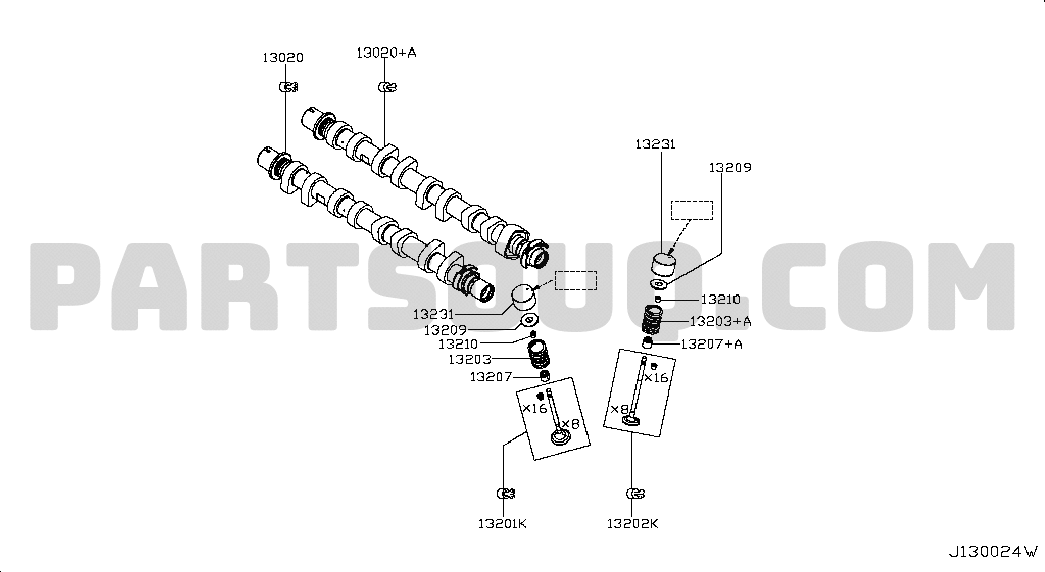 13020
13020+A
13231
13209
PARTSOUQ.COM
13210
13203+A
13207+A
13231
13209
13210
13203
13207
×16
×8
×16
×8
13201K
13202K
J130024W