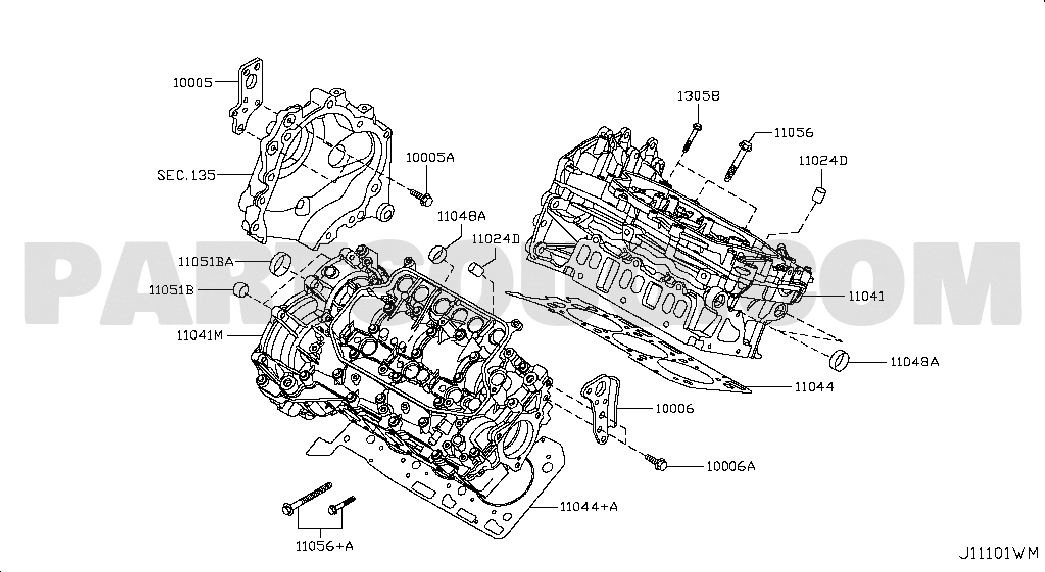 10005
SEC.135
10005A
11048A
11024D
11051BA
11051B
11041M
13058
11056
11024D
11041
11048A
11044
10006
10006A
11044+A
11056+A
PARTSOUQ.COM
J11101WM