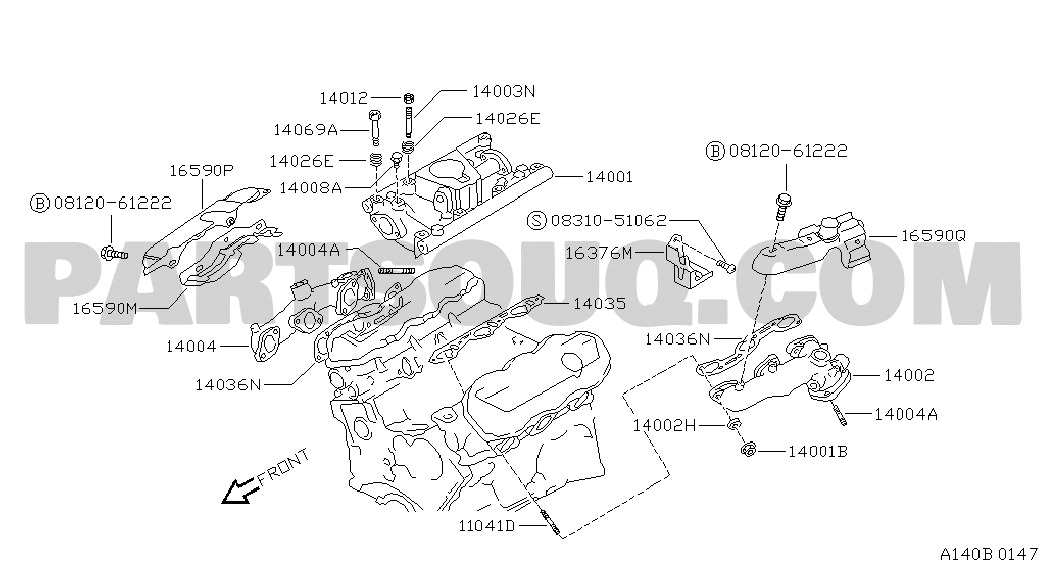 14012
14003N
14069A
14026E
14026E
14008A
14001
16590P
Ⓑ 08120-61222
Ⓑ 08120-61222
Ⓢ 08310-51062
16376M
16590Q
14004A
16590M
14035
14004
14036N
14036N
14002
14004A
14002H
14001B
FRONT
11041D
PARTSOUQ.COM
A140B 0147