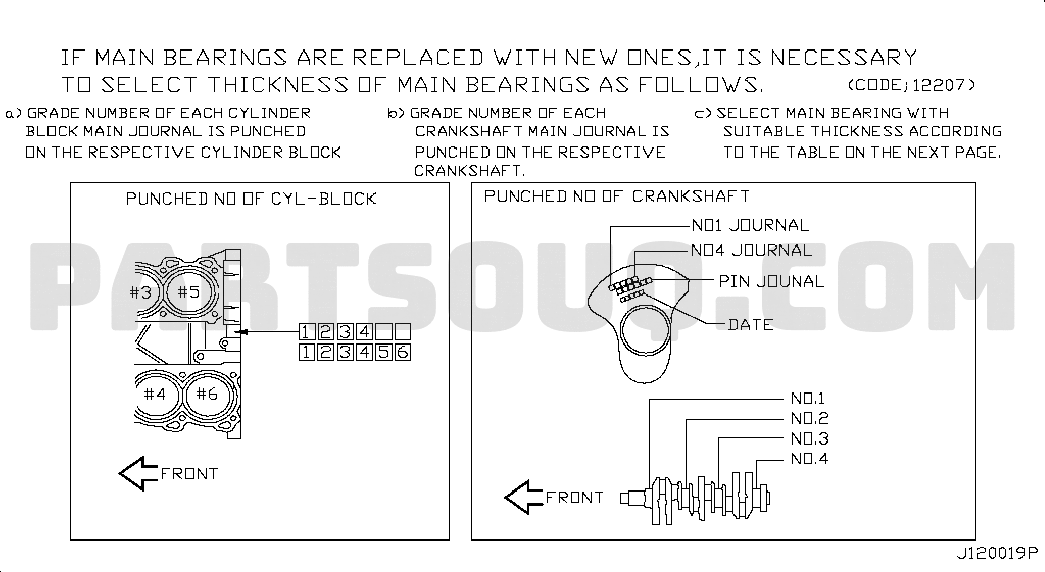 IF MAIN BEARINGS ARE REPLACED WITH NEW ONES,IT IS NECESSARY TO SELECT THICKNESS OF MAIN BEARINGS AS FOLLOWS. (CODE;12207)

a) GRADE NUMBER OF EACH CYLINDER BLOCK MAIN JOURNAL IS PUNCHED ON THE RESPECTIVE CYLINDER BLOCK

b) GRADE NUMBER OF EACH CRANKSHAFT MAIN JOURNAL IS PUNCHED ON THE RESPECTIVE CRANKSHAFT.

c) SELECT MAIN BEARING WITH SUITABLE THICKNESS ACCORDING TO THE TABLE ON THE NEXT PAGE.

PUNCHED NO OF CYL-BLOCK

#3 #5

1 2 3 4

1 2 3 4 5 6

#4 #6

FRONT

PUNCHED NO OF CRANKSHAFT

NO1 JOURNAL

NO4 JOURNAL

PIN JOUNAL

DATE

NO.1

NO.2

NO.3

NO.4

FRONT

PARTSOUQ.COM

J120019P