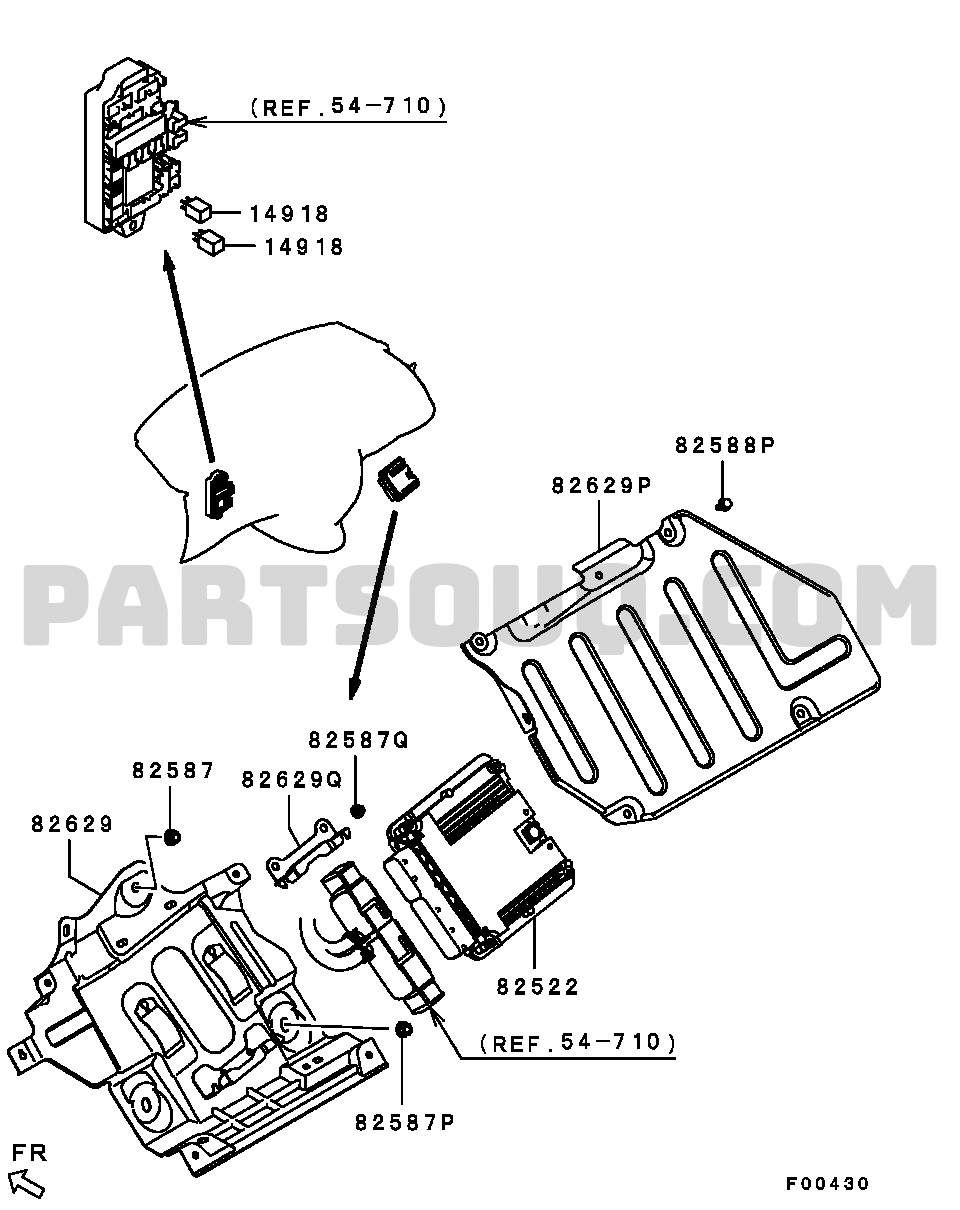 (REF.54-710)
14918
14918
82588P
82629P
PARTSOUQ.COM
82587Q
82587
82629Q
82629
82522
(REF.54-710)
82587P
FR
F00430