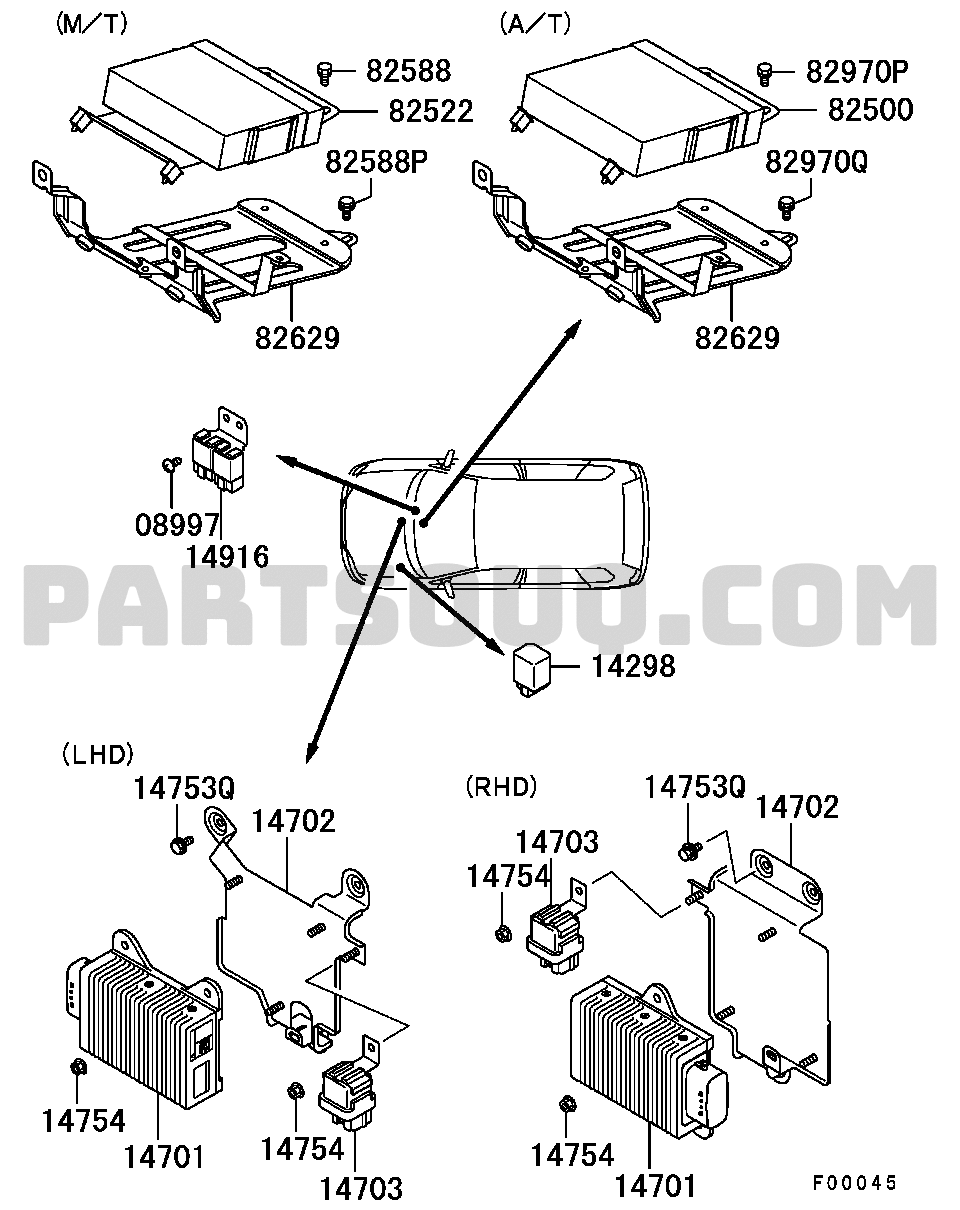 (M/T)
82588
82522
82588P
82629

(A/T)
82970P
82500
82970Q
82629

08997
14916

PARTSOUQ.COM

14298

(LHD)
14753Q
14702
14754
14701
14754
14703

(RHD)
14753Q
14702
14703
14754
14754
14701

F00045