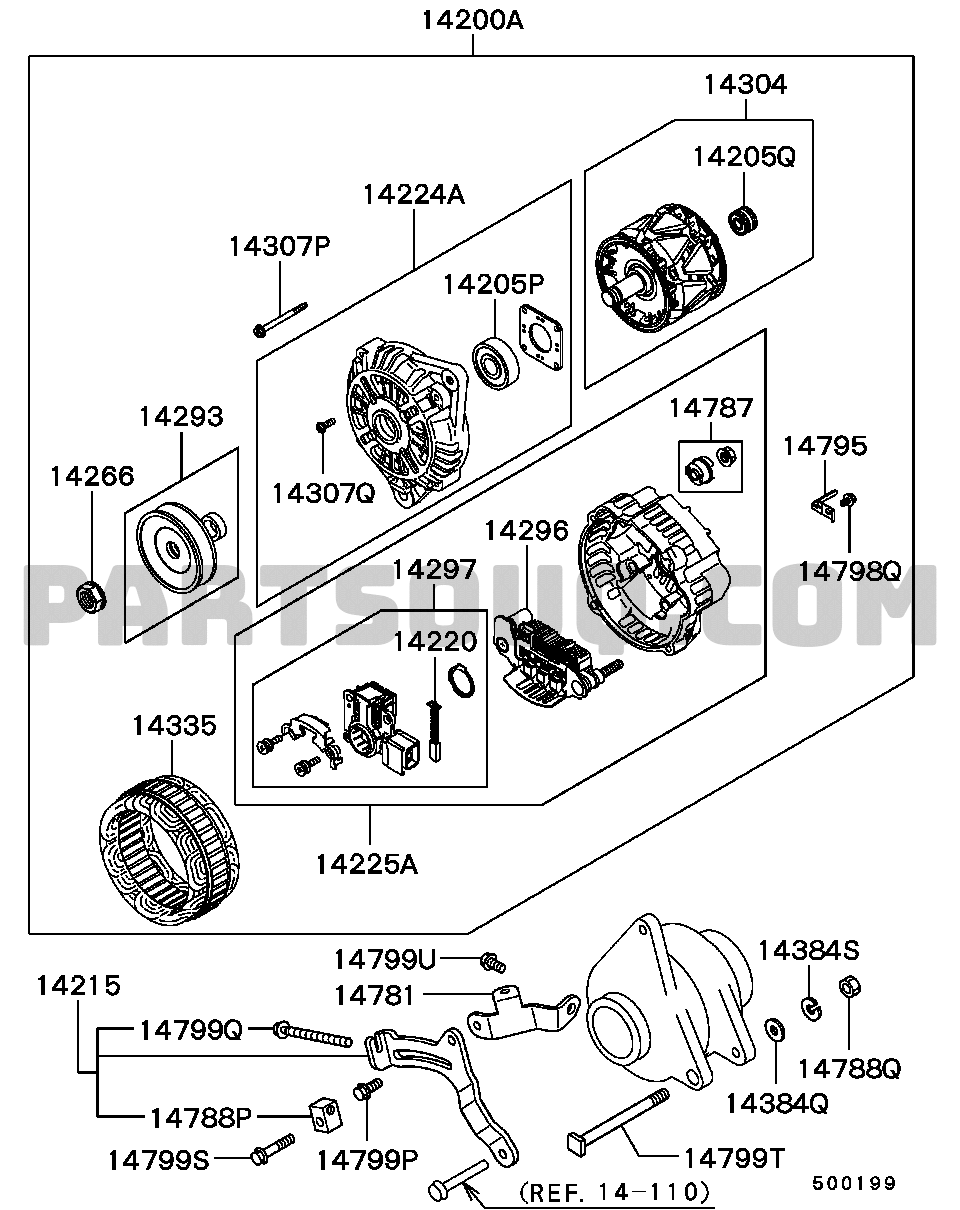 14200A

14304

14205Q

14224A

14307P

14205P

14293

14266

14307Q

14787

14795

14798Q

14296

14297

14220

PARTSOUQ.COM

14335

14225A

14799U

14384S

14215

14781

14799Q

14788Q

14384Q

14788P

14799S

14799P

14799T

(REF. 14-110)

500199