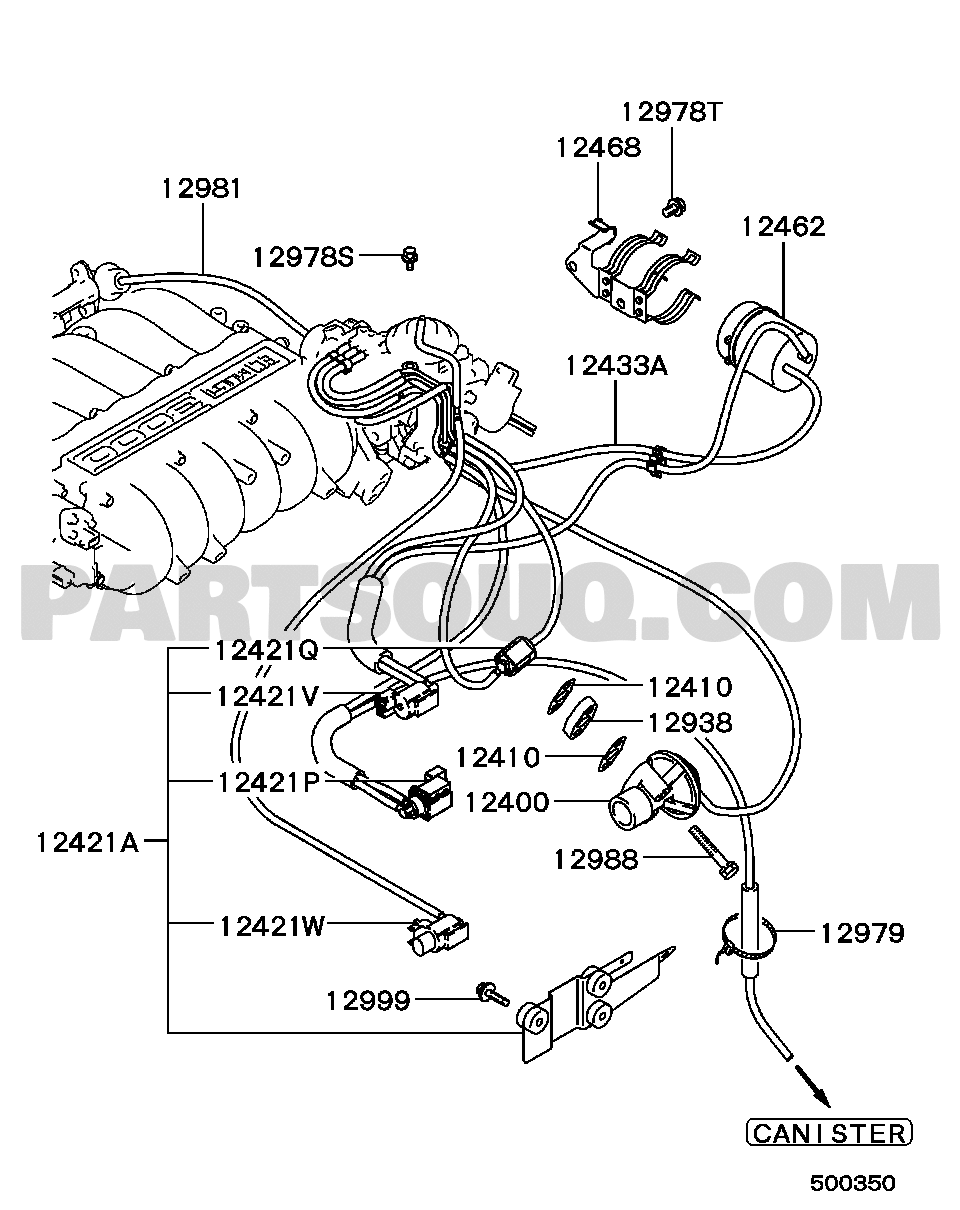 12978T
12468
12981
12462
12978S
12433A
PARTSOUQ.COM
12421Q
12421V
12410
12938
12410
12421P
12400
12421A
12988
12421W
12979
12999
CANISTER
500350