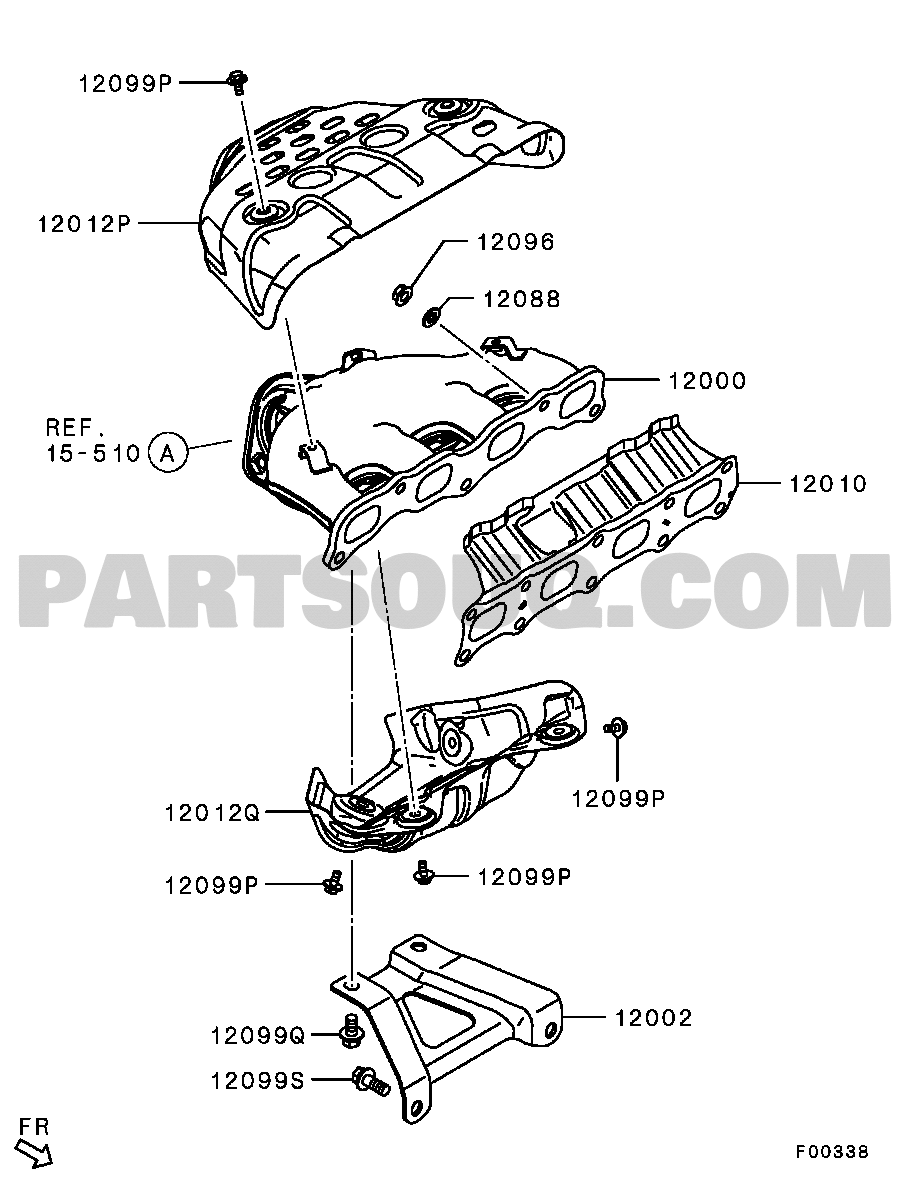 12099P

12012P

12096

12088

12000

REF.
15-510 A

12010

PARTSOUQ.COM

12099P

12012Q

12099P

12099P

12002

12099Q

12099S

FR

F00338