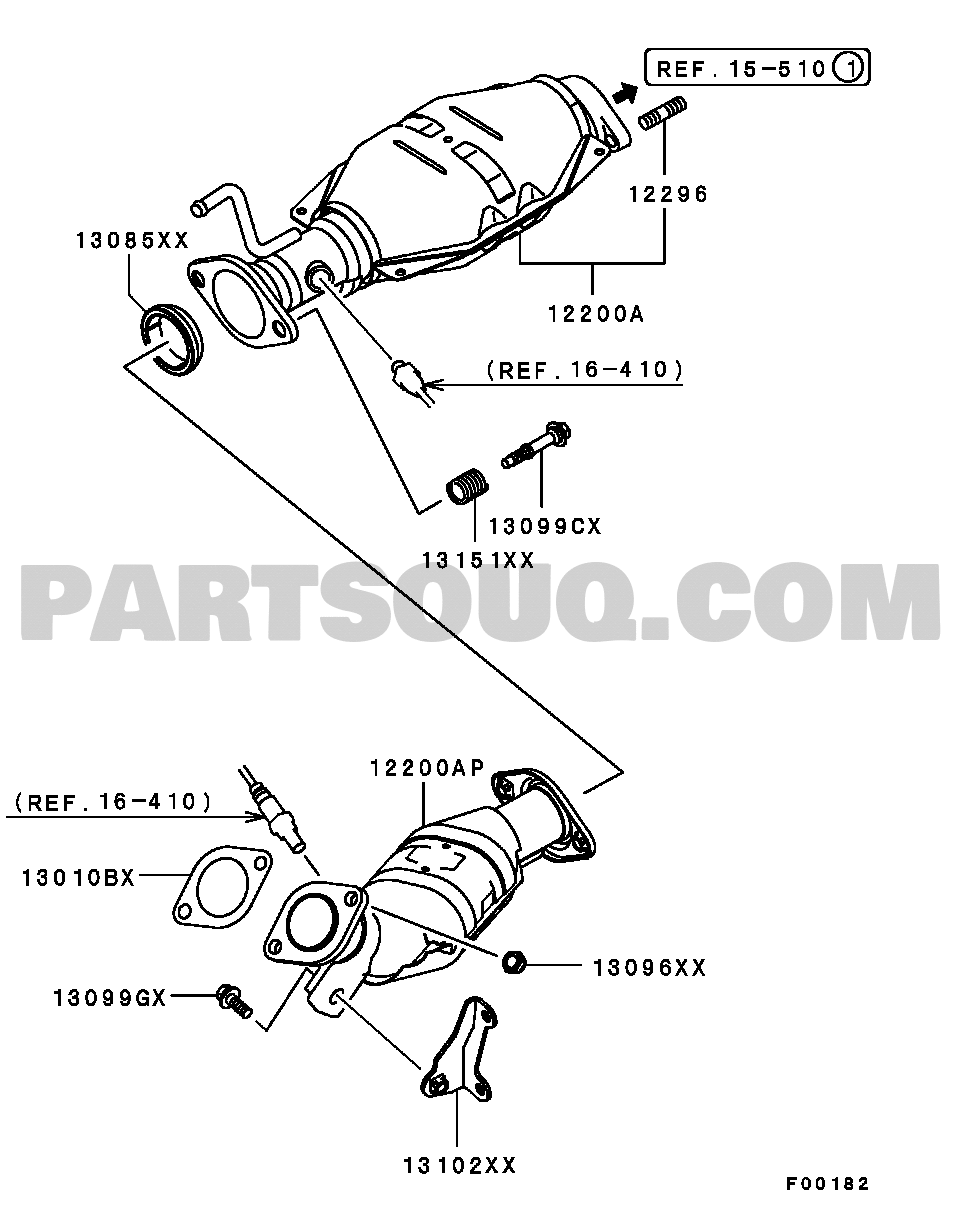 REF. 15-510 ①

12296

13085XX

12200A

(REF. 16-410)

13099CX

13151XX

PARTSOUQ.COM

12200AP

(REF. 16-410)

13010BX

13096XX

13099GX

13102XX

F00182