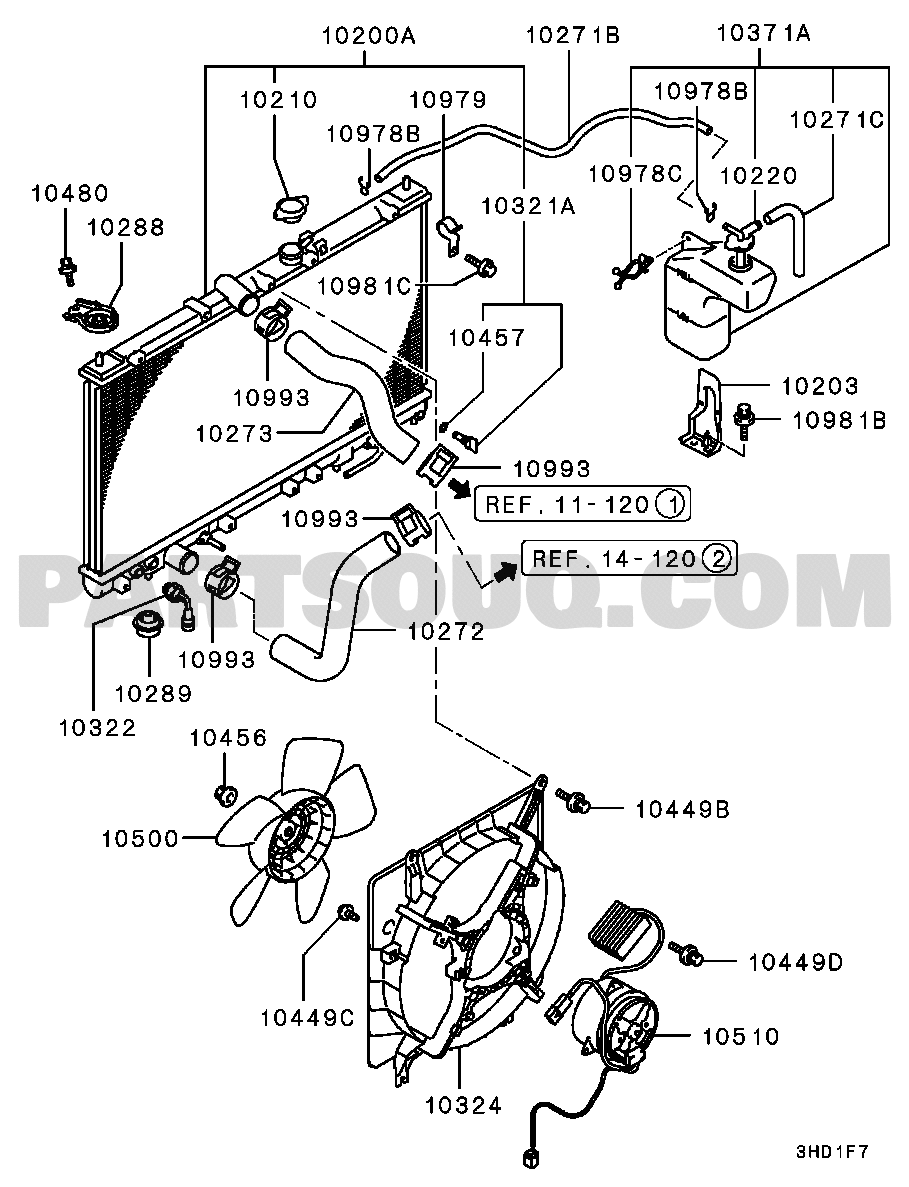 10200A
10271B
10371A
10210
10979
10978B
10271C
10978B
10978C
10220
10480
10288
10321A
10981C
10457
10993
10273
10203
10981B
10993
REF. 11-120 ①
10993
REF. 14-120 ②
PARTSOUQ.COM
10272
10993
10289
10322
10456
10500
10449B
10449D
10449C
10510
10324
3HD1F7