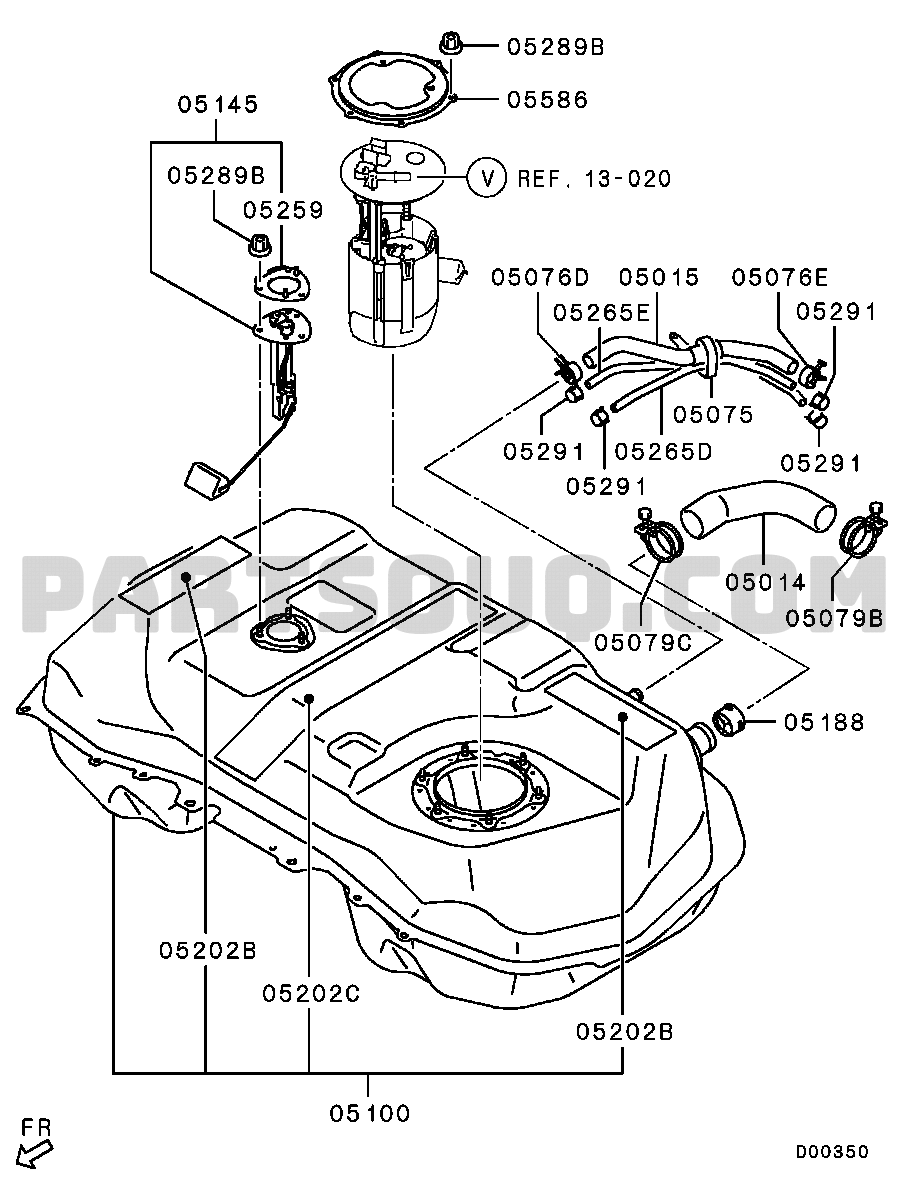 05289B
05586
05145
05289B
05259
V REF. 13-020
05076D 05015 05076E
05265E 05291
05075
05291 05265D
05291
05291
PARTSOUQ.COM
05014
05079C 05079B
05188
05202B
05202C
05202B
05100
FR
D00350