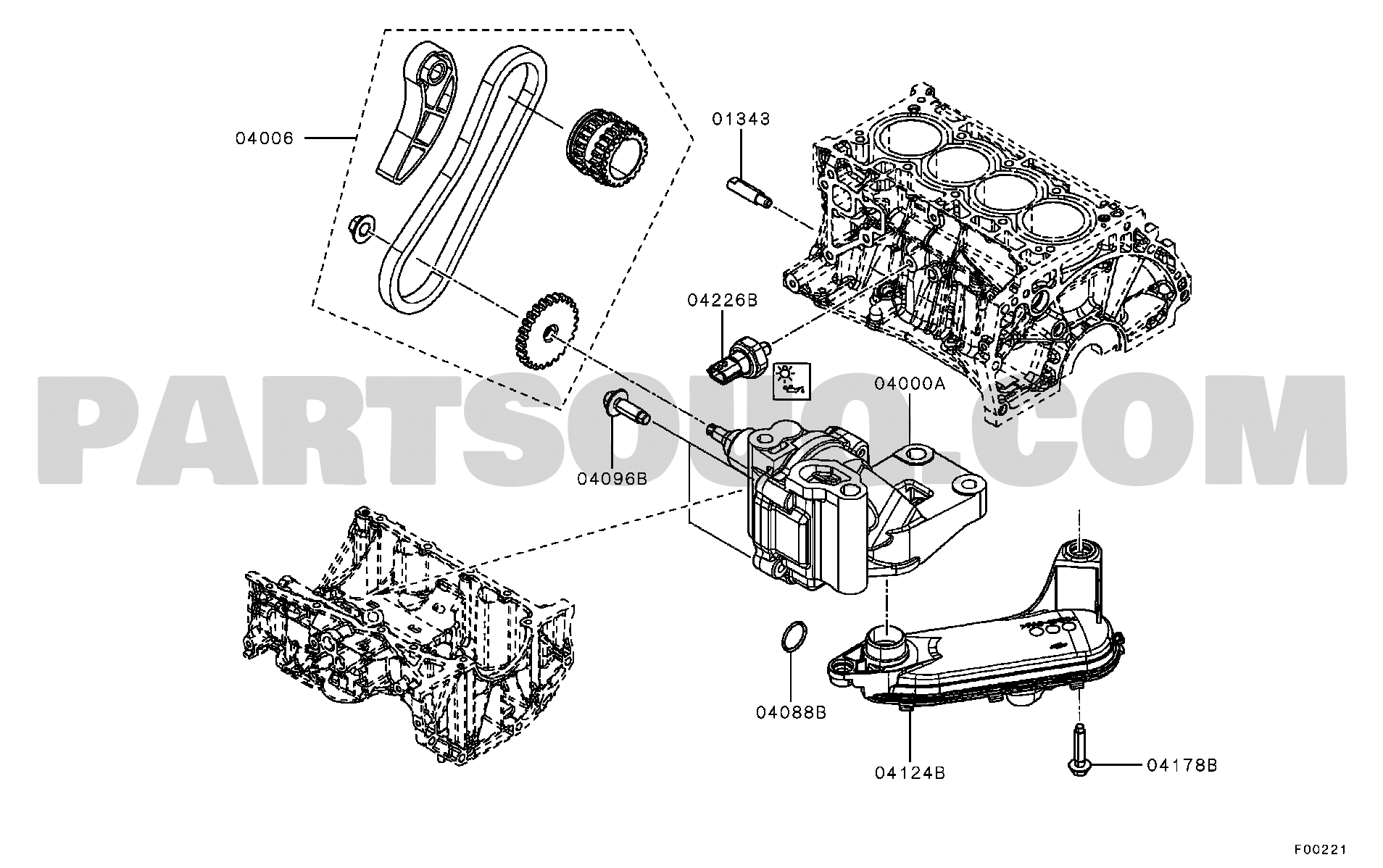 04006

01343

04226B

04000A

PARTSOUQ.COM

04096B

04088B

04124B

04178B

F00221