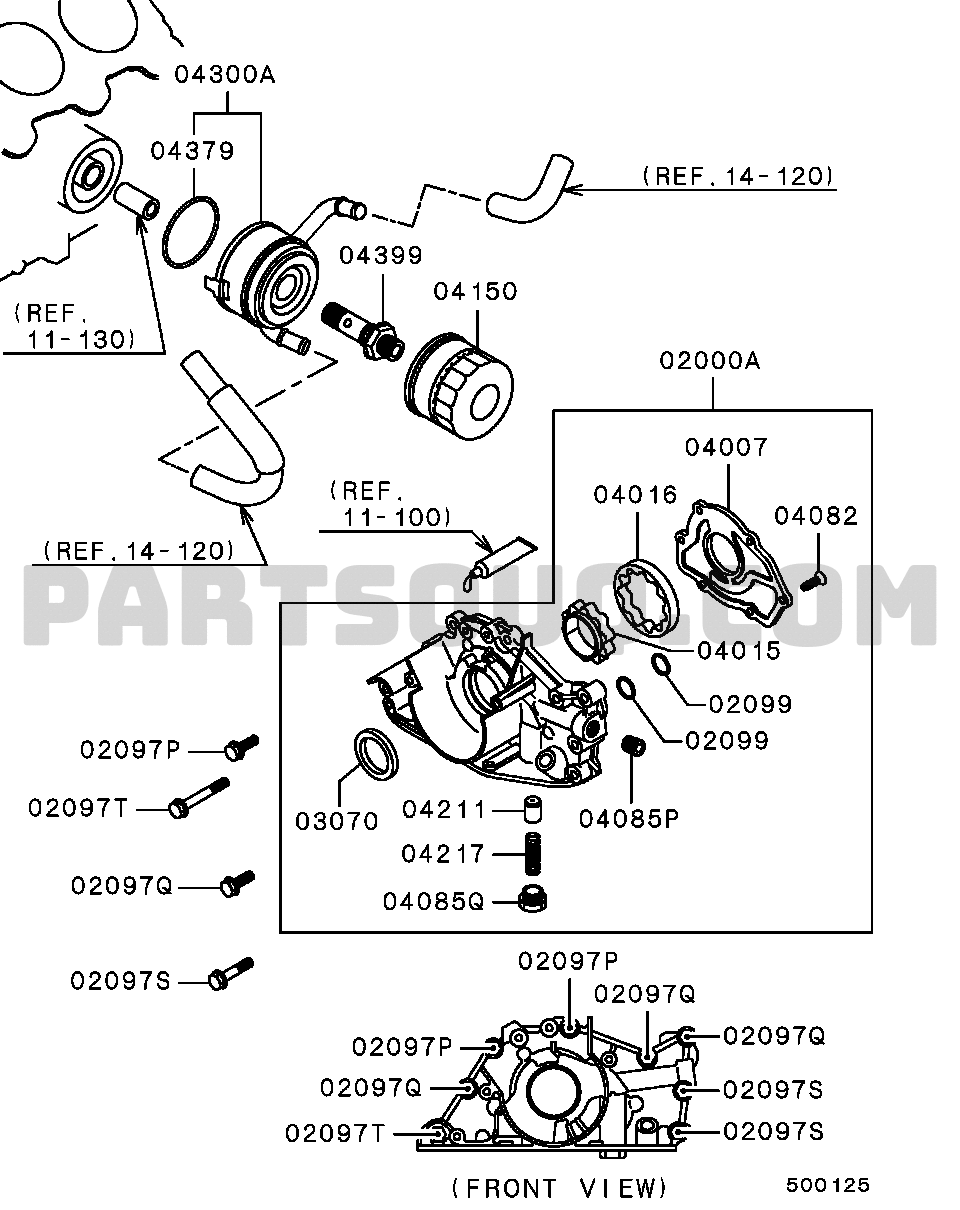 04300A
04379
(REF. 14-120)
04399
04150
(REF. 11-130)
02000A
04007
04016
04082
(REF. 11-100)
(REF. 14-120)
PARTSOUQ.COM
04015
02099
02099
02097P
02097T
03070
04211
04085P
04217
02097Q
04085Q
02097S
02097P
02097Q
02097P
02097Q
02097Q
02097S
02097T
02097S
(FRONT VIEW)
500125