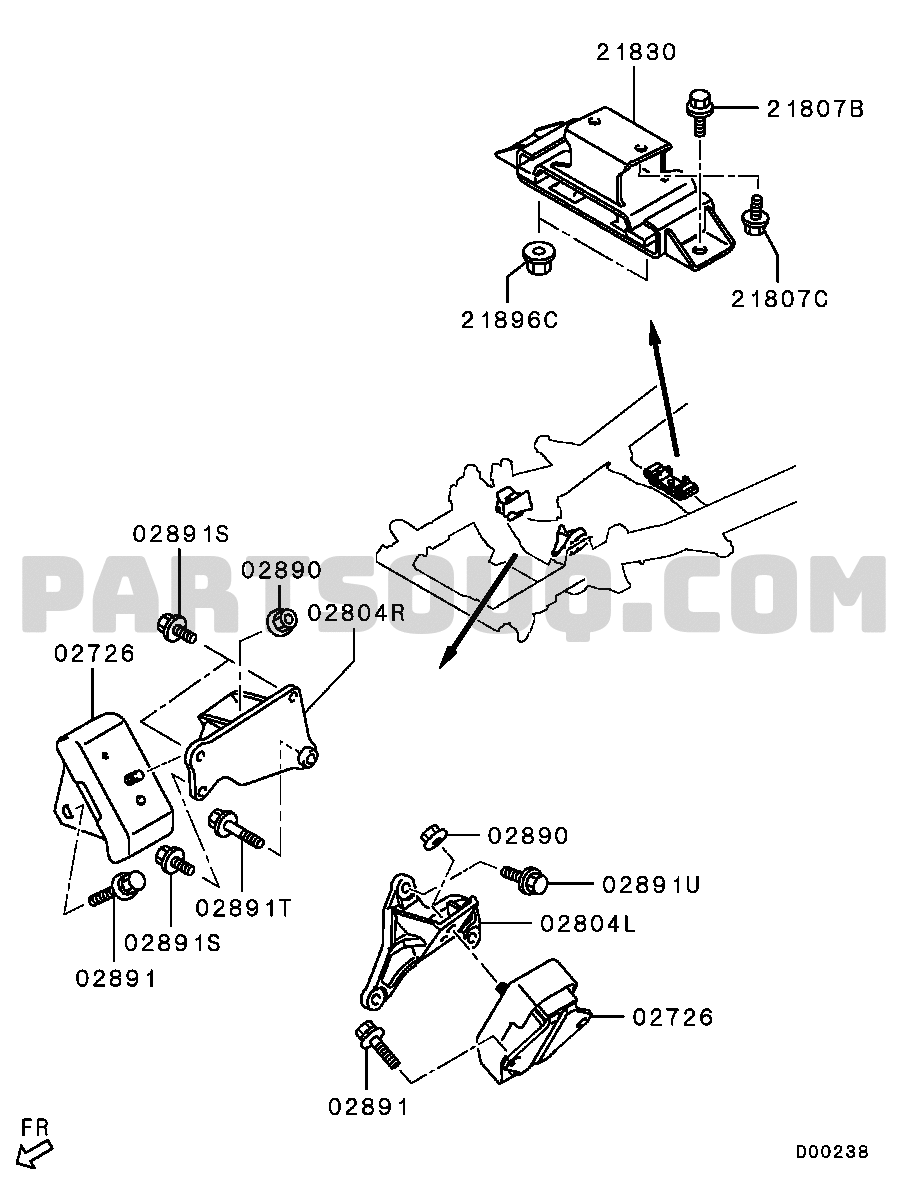 21830
21807B
21807C
21896C
PARTSOUQ.COM
02891S
02890
02804R
02726
02891T
02891S
02891
02890
02891U
02804L
02726
02891
FR
D00238