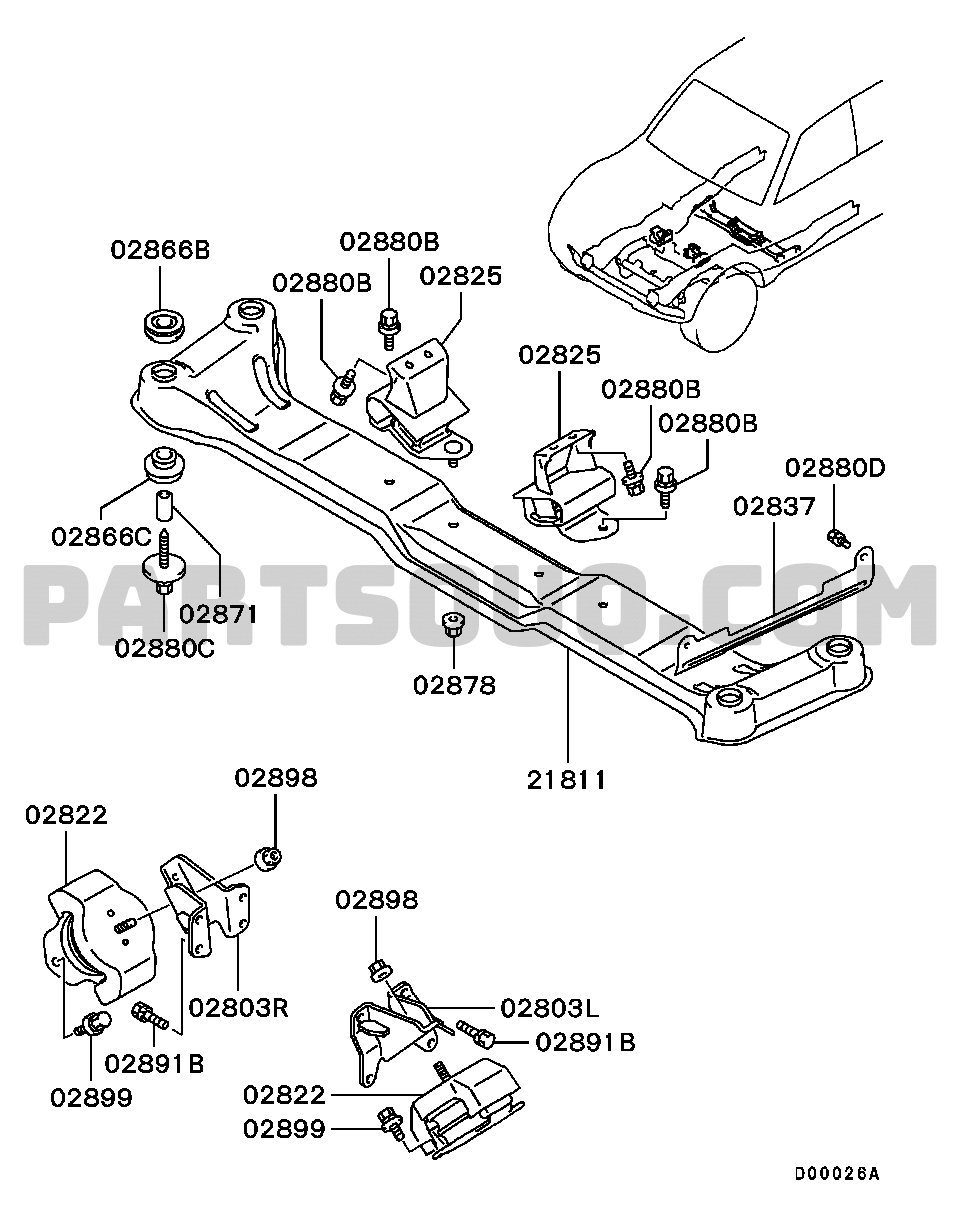 02866B
02880B
02880B
02825
02825
02880B
02880B
02880D
02837
02866C
02871
02880C
PARTSOUQ.COM
02878
21811
02898
02822
02803R
02891B
02899
02898
02803L
02891B
02822
02899
D00026A