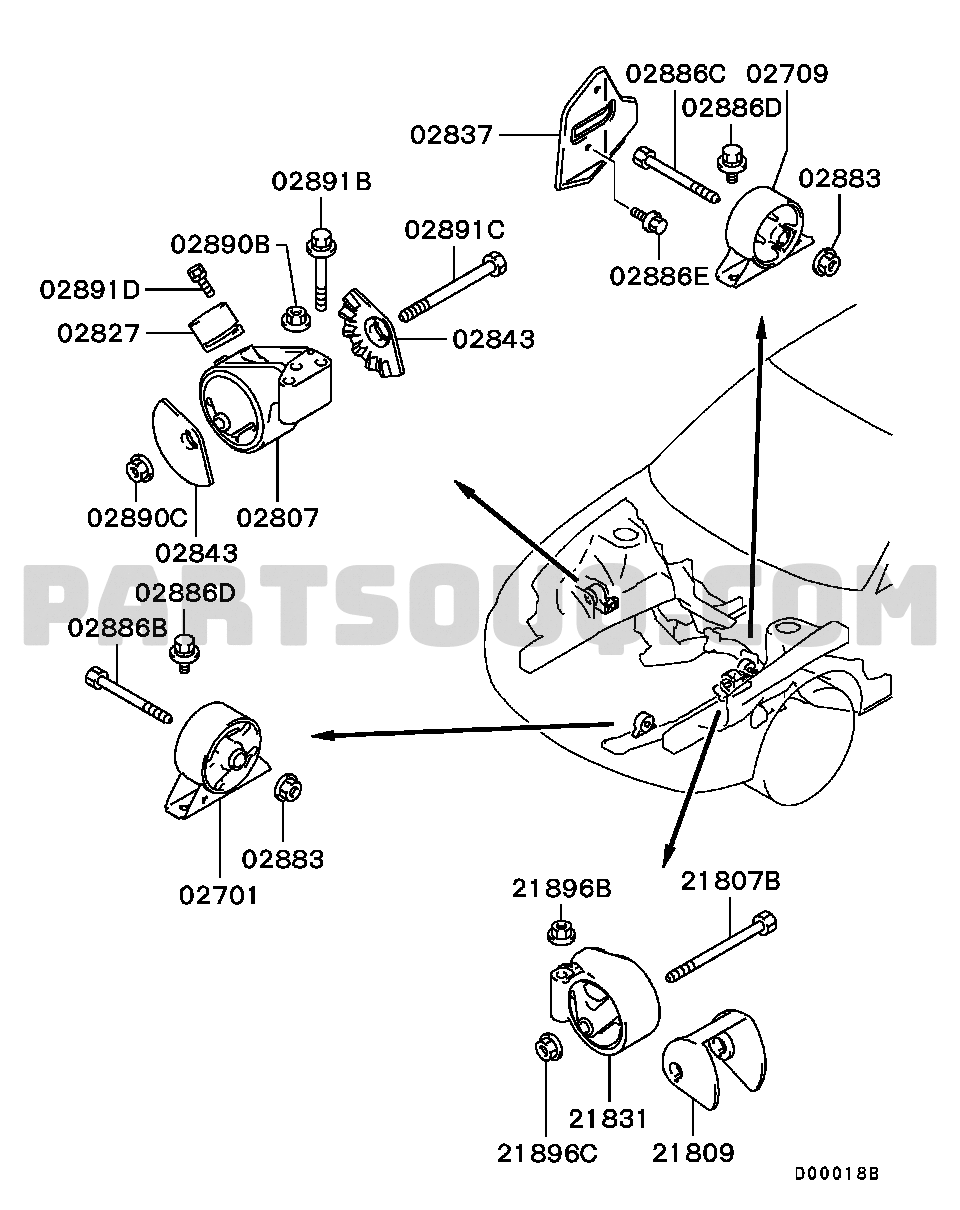 02886C 02709
02886D
02837
02883
02886E
02891B
02890B
02891C
02891D
02827
02843
02890C
02807
02843
PARTSOUQ.COM
02886D
02886B
02883
02701
21896B
21807B
21831
21896C
21809
D00018B